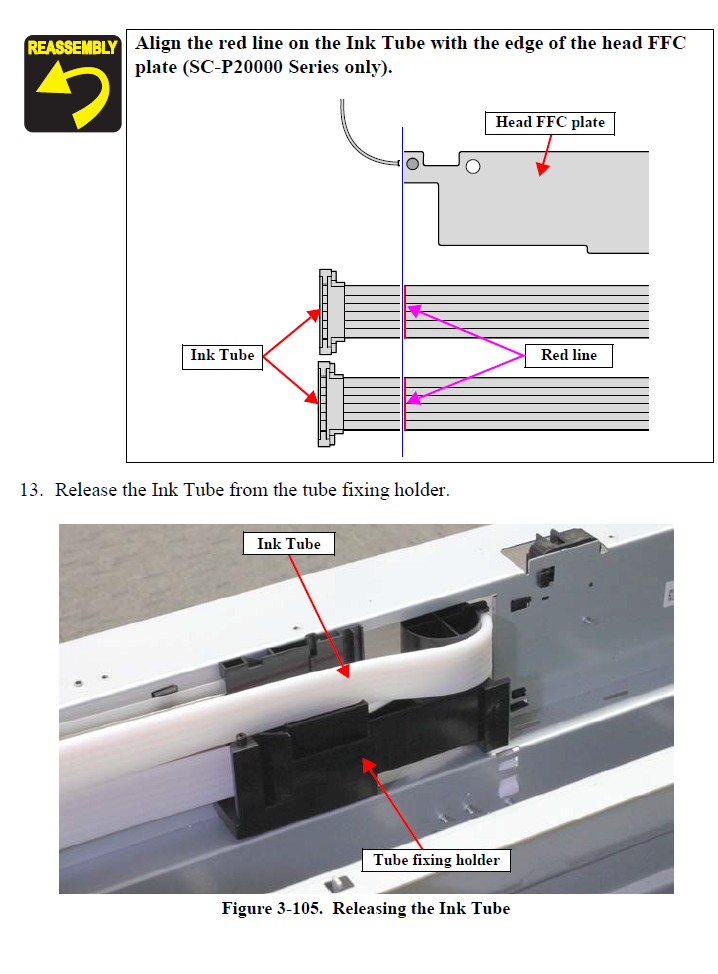 REASSEMBLY

Align the red line on the Ink Tube with the edge of the head FFC plate (SC-P20000 Series only).

Head FFC plate

Ink Tube

Red line

13. Release the Ink Tube from the tube fixing holder.

Ink Tube

Tube fixing holder

Figure 3-105. Releasing the Ink Tube