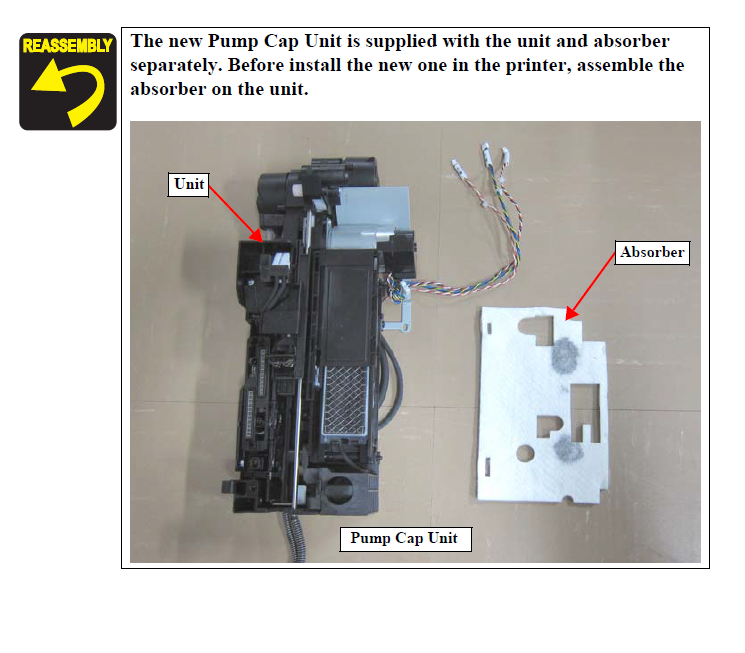 REASSEMBLY

The new Pump Cap Unit is supplied with the unit and absorber separately. Before install the new one in the printer, assemble the absorber on the unit.

Unit

Absorber

Pump Cap Unit