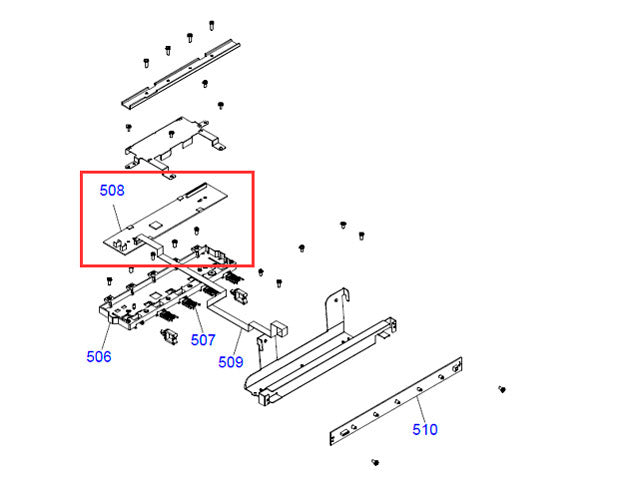 508

506

507

509

510