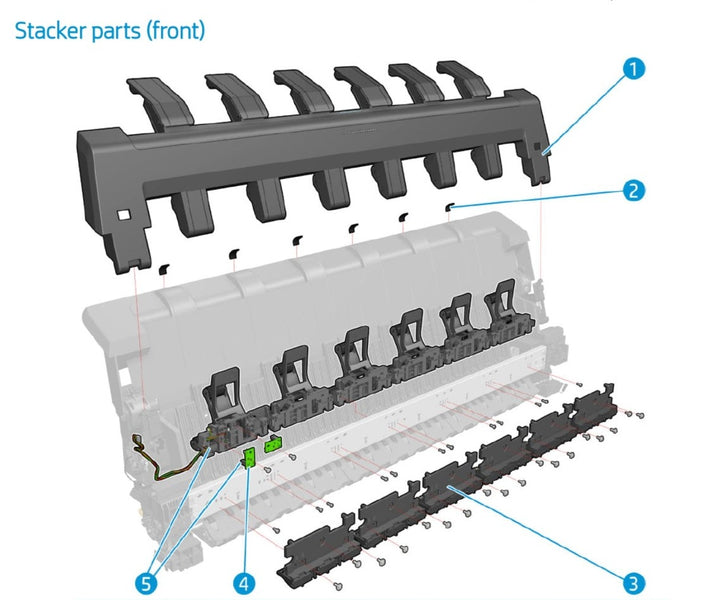 Stacker parts (front)

1

2

3

4

5