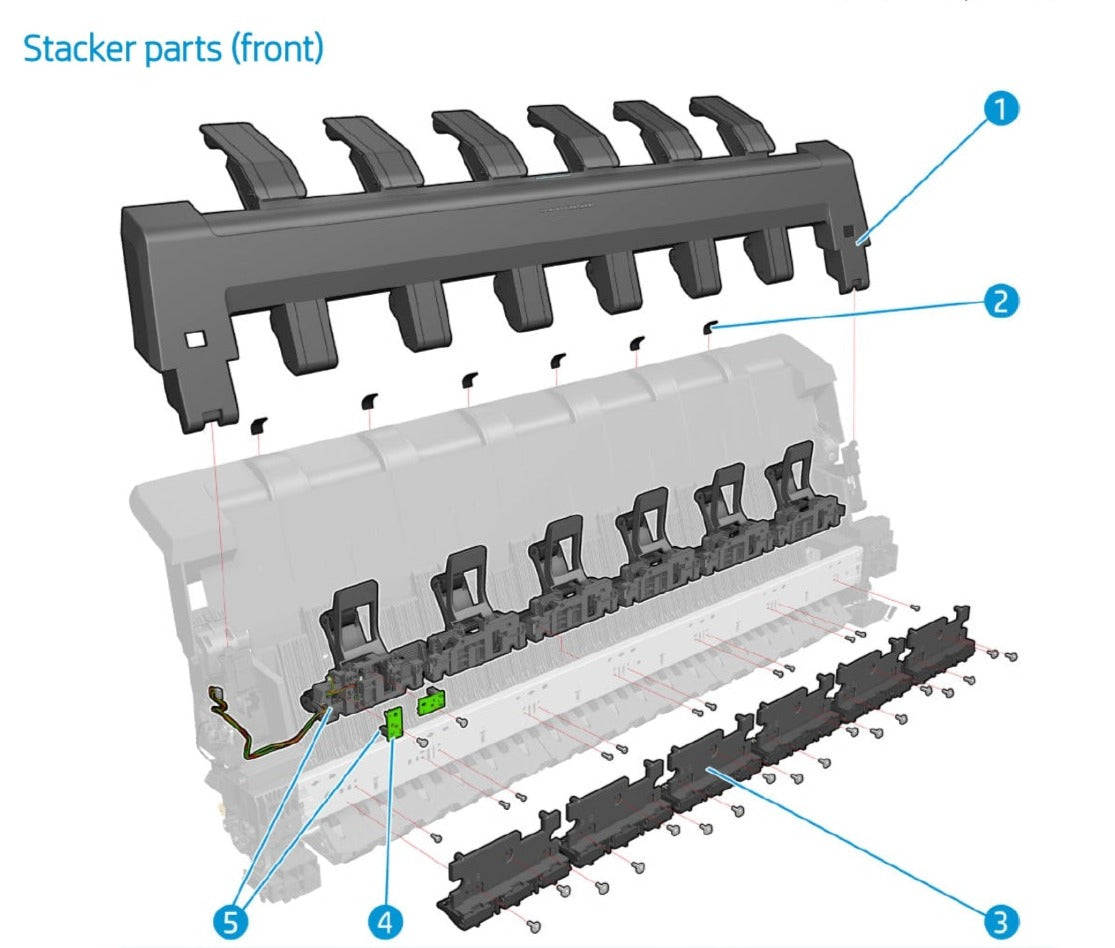 Stacker parts (front)

1

2

3

4

5