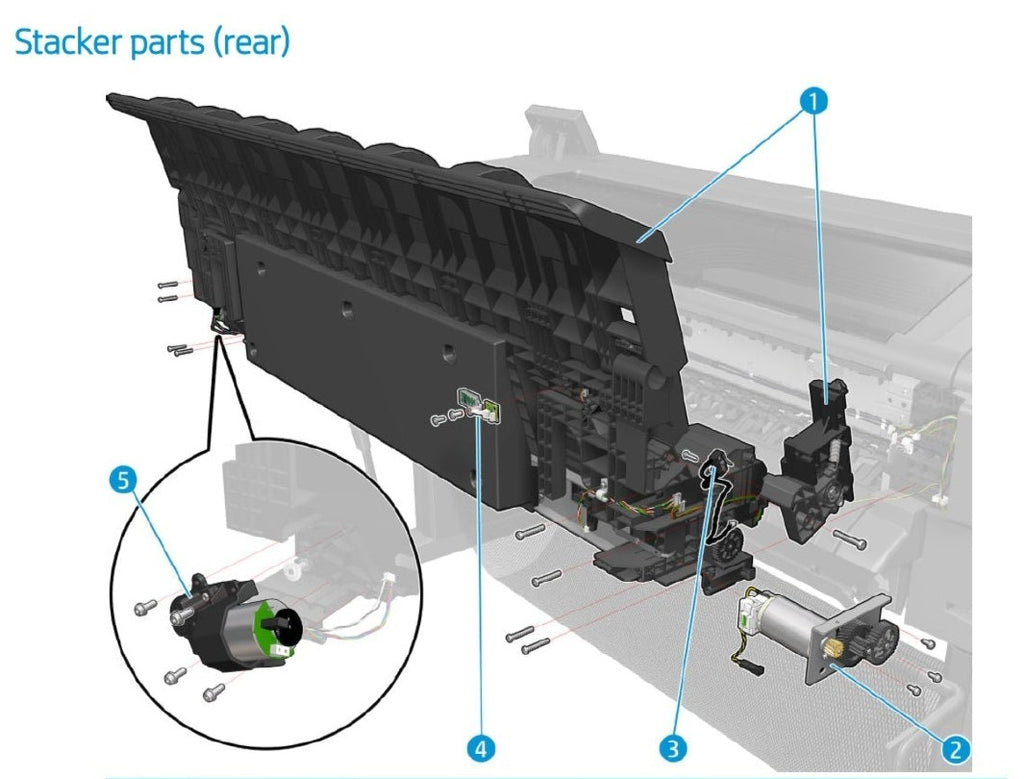 Stacker parts (rear)

1

5

4

3

2