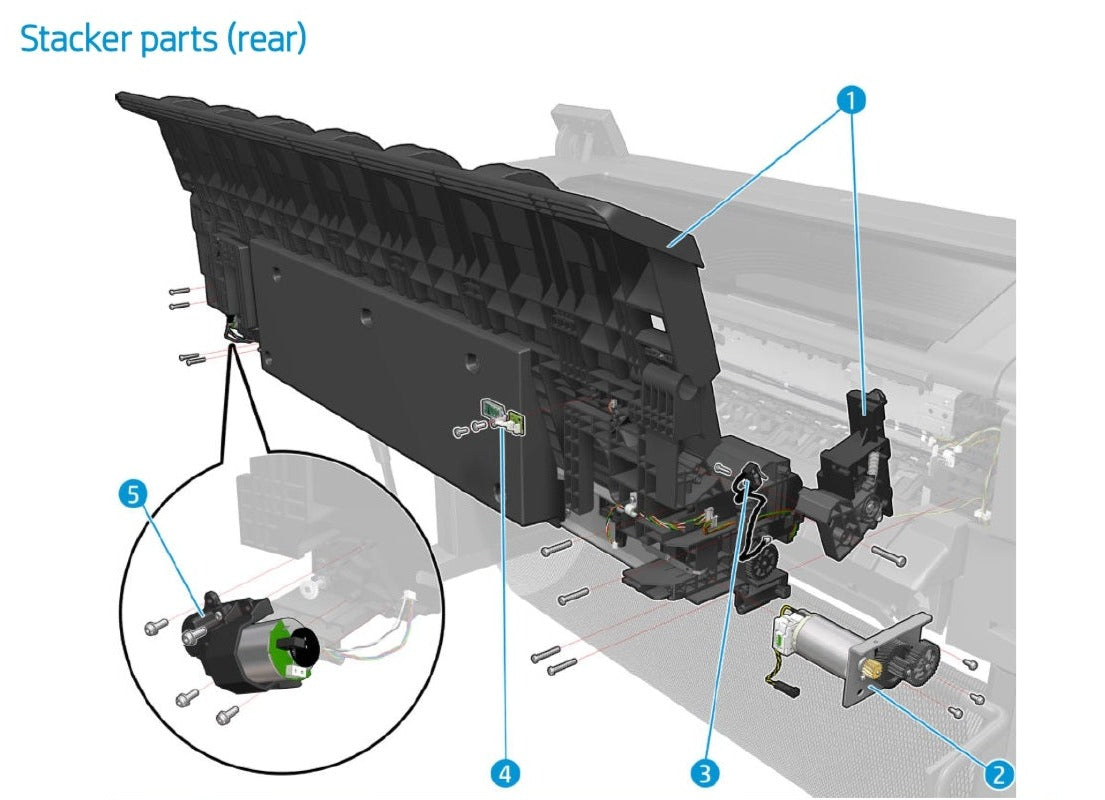 Stacker parts (rear)

1

5

4

3

2