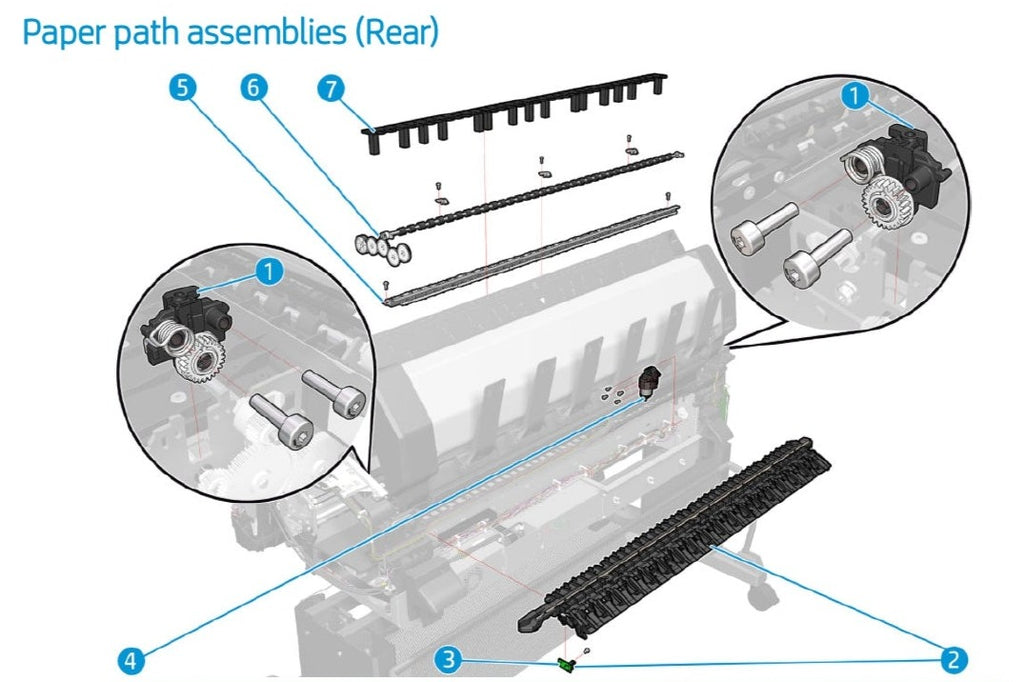 Paper path assemblies (Rear)

5
6
7
1
1
4
3
2