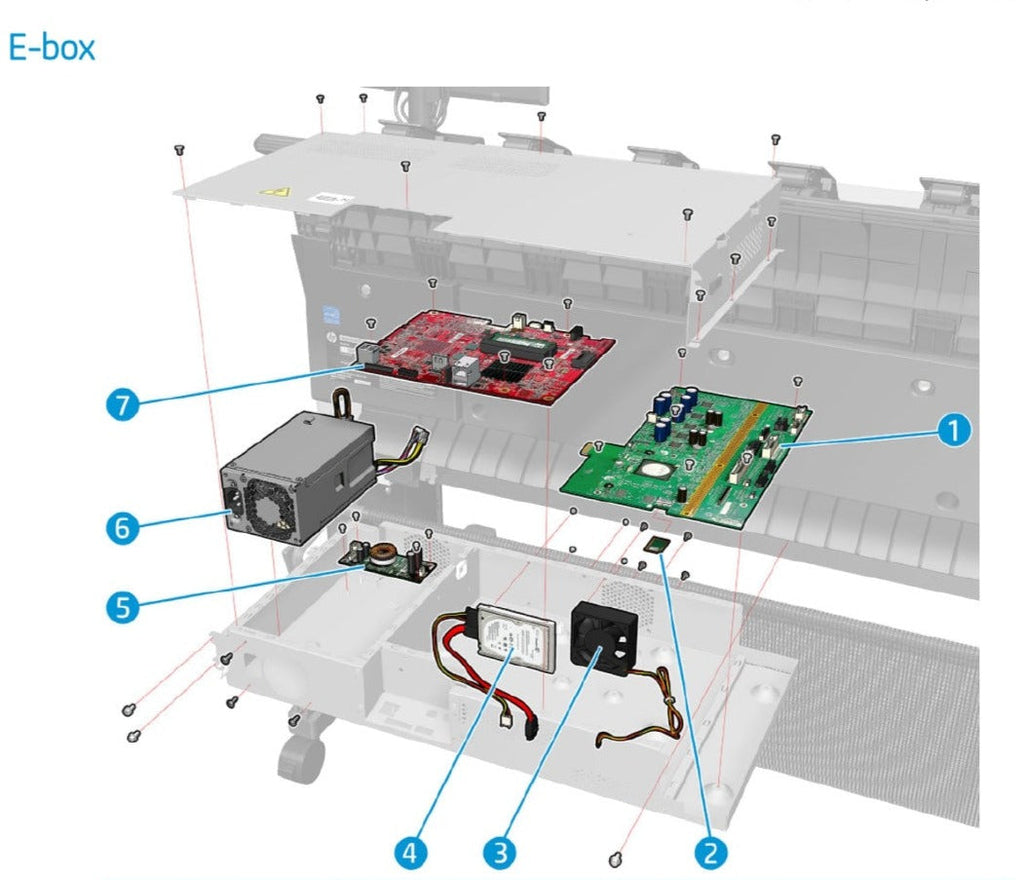 E-box

7

1

6

5

4

3

2