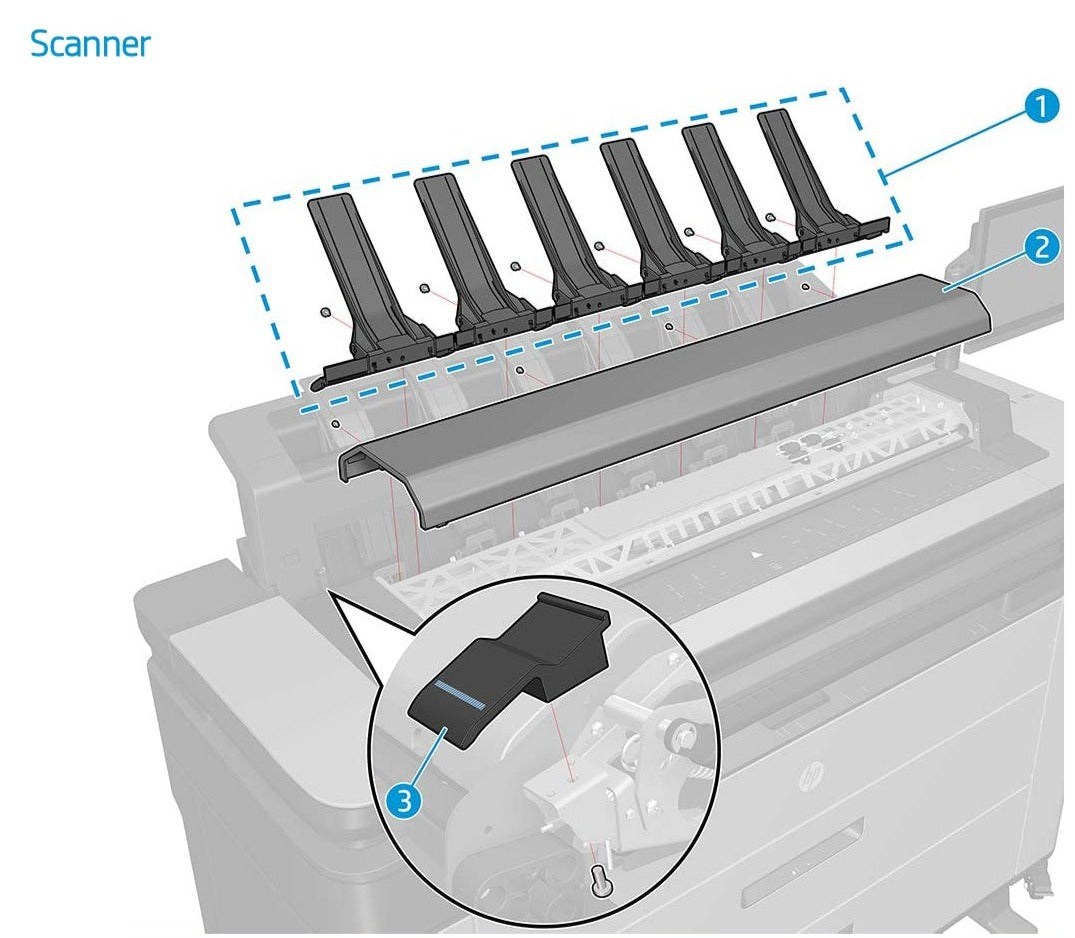 Scanner

1

2

3