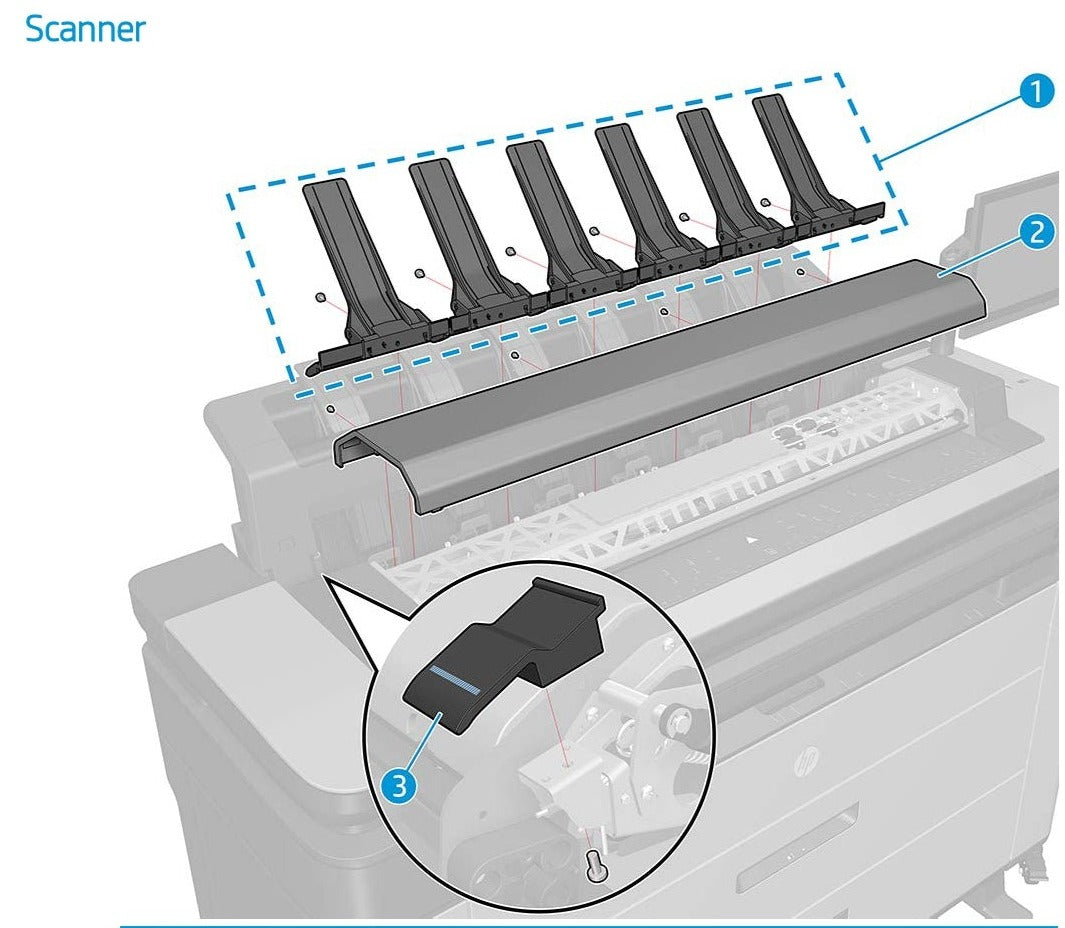 Scanner

1

2

3