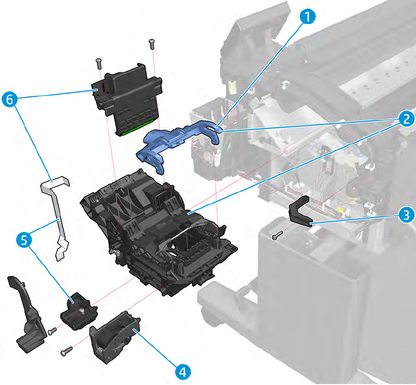 1
2
3
4
5
6