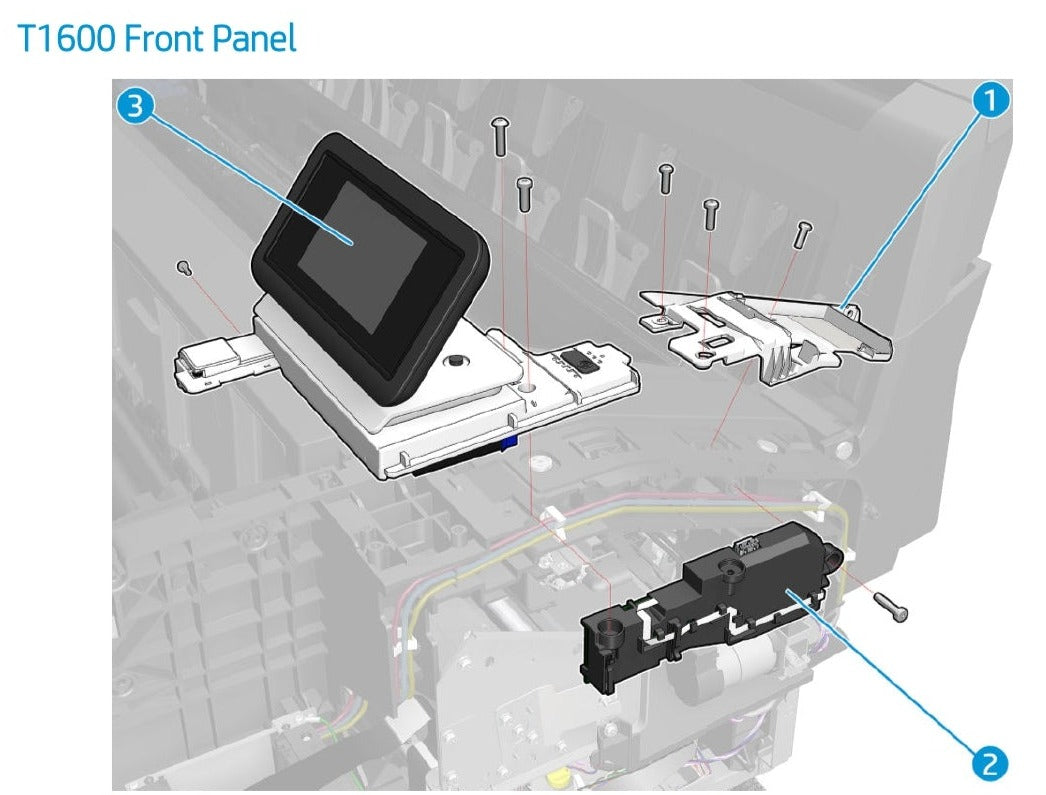 T1600 Front Panel

3

1

2