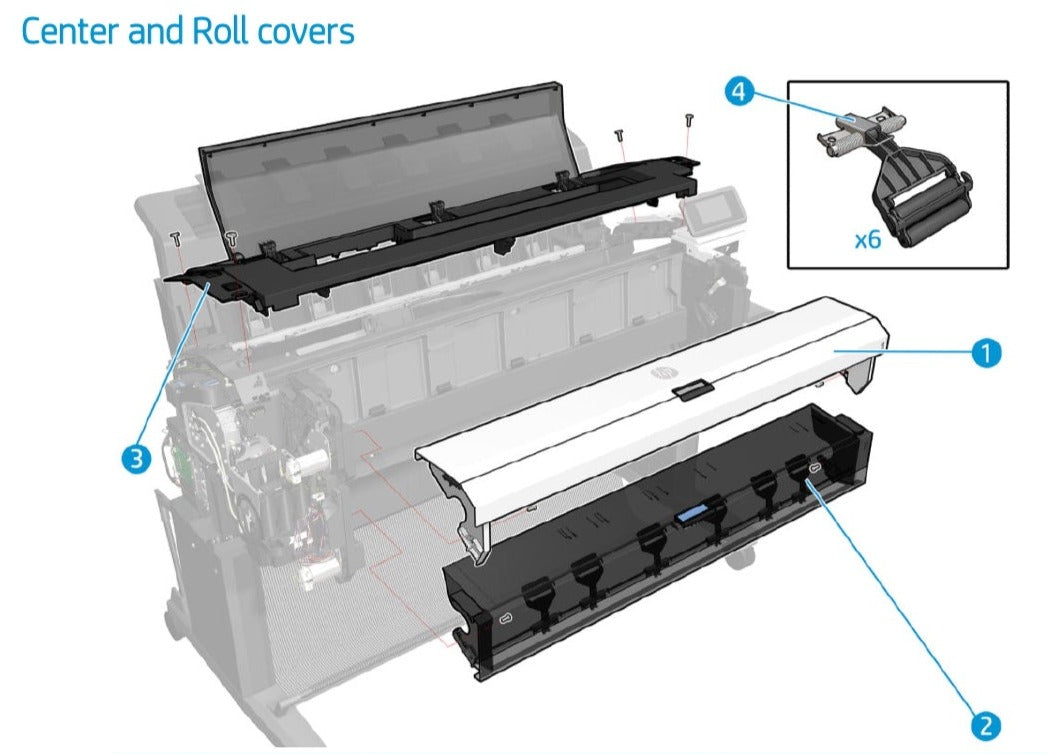 Center and Roll covers

4

x6

1

3

2