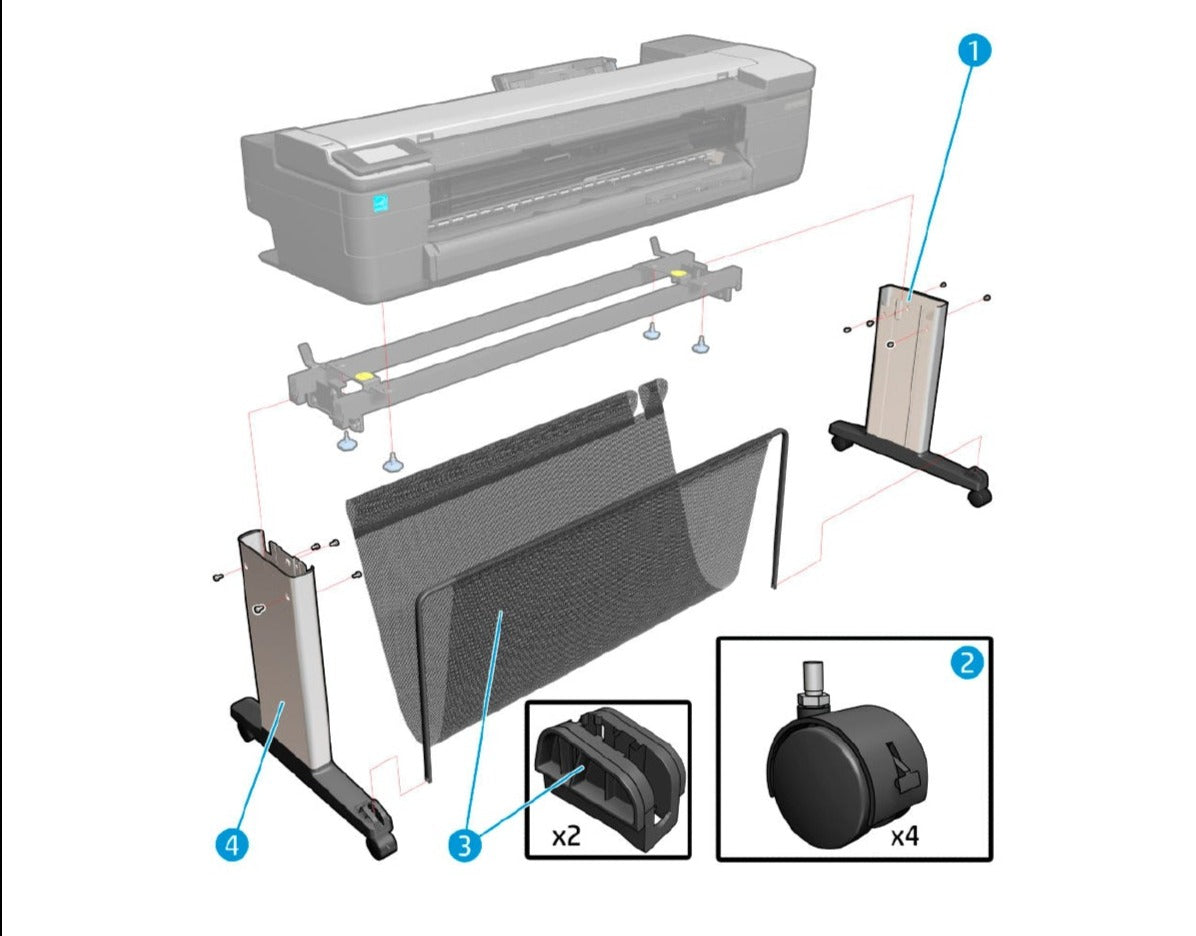 1
2
x4
x2
3
4