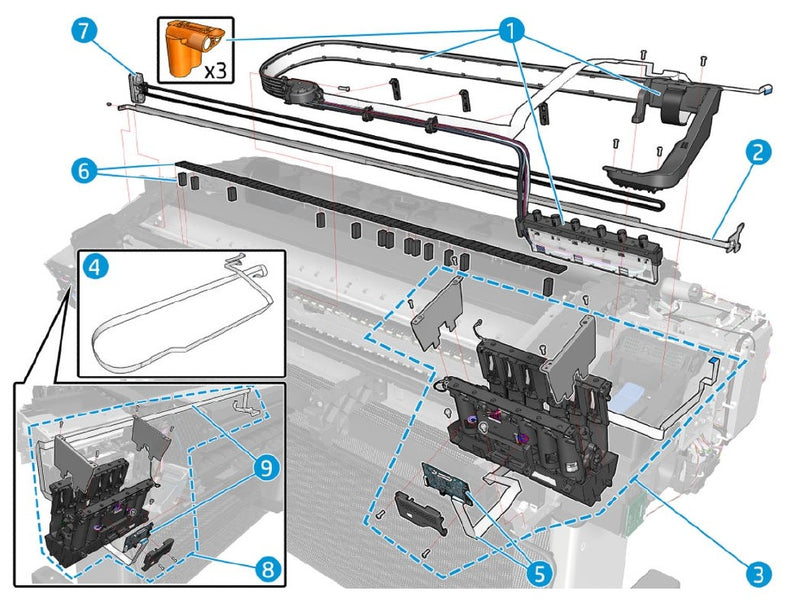 7
x3
1
2
6
4
9
8
5
3