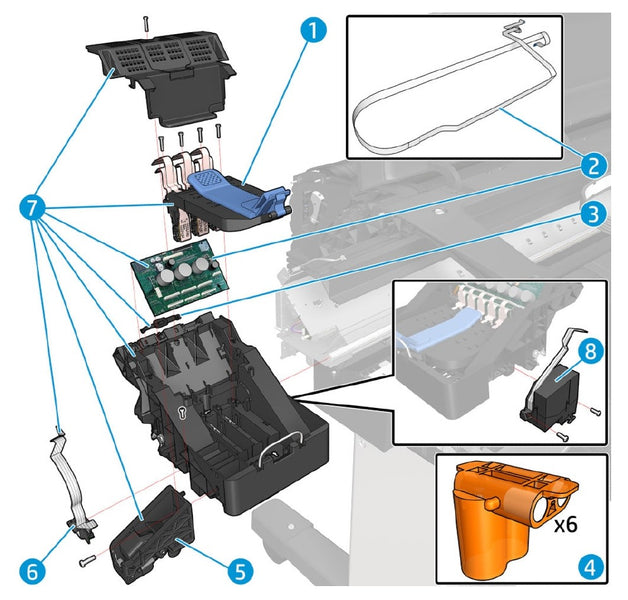 1
2
3
7
8
x6
4
6
5