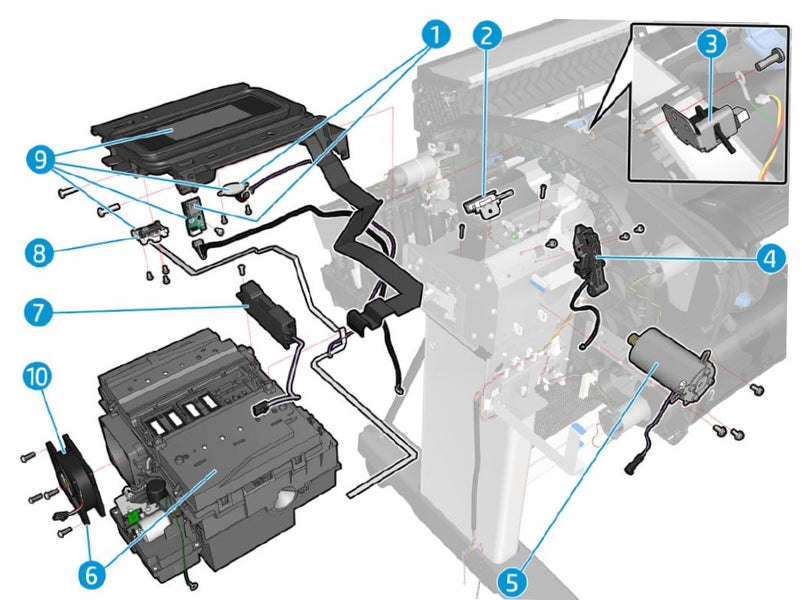 1
2
3
9
8
4
7
10
6
5