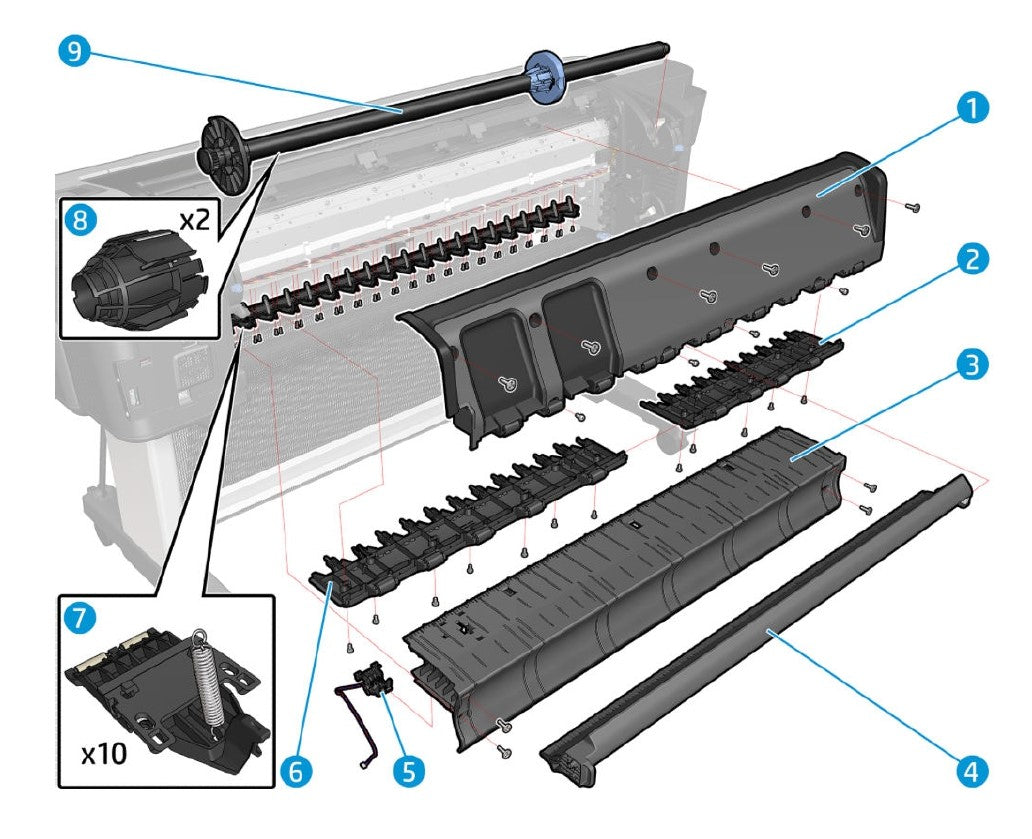 9
1
8
x2
2
3
7
x10
6
5
4