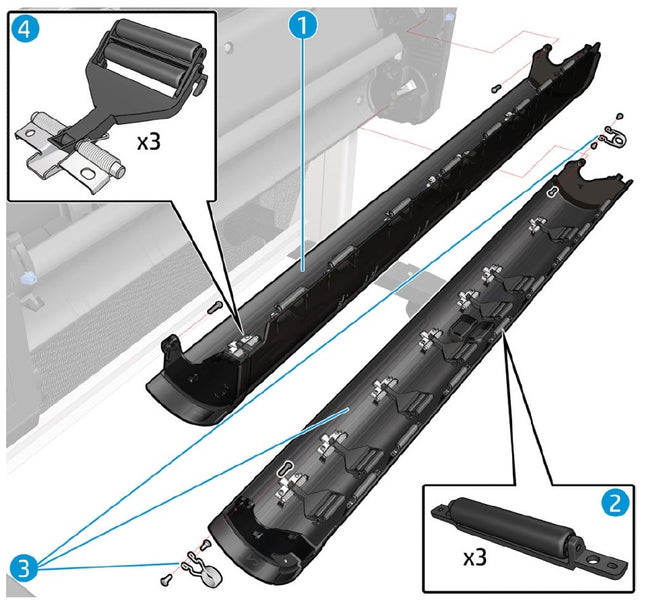 4

x3

1

2

x3

3