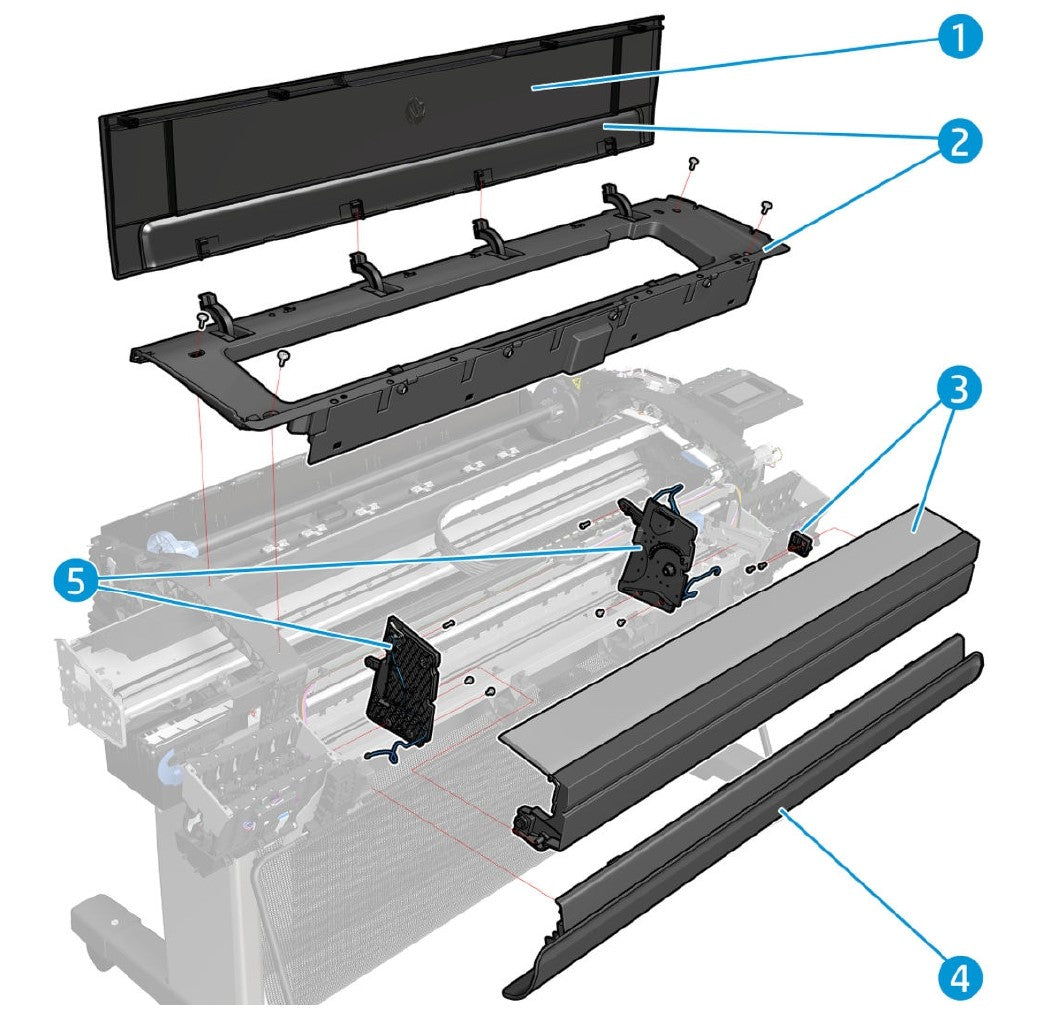 1
2
3
5
4