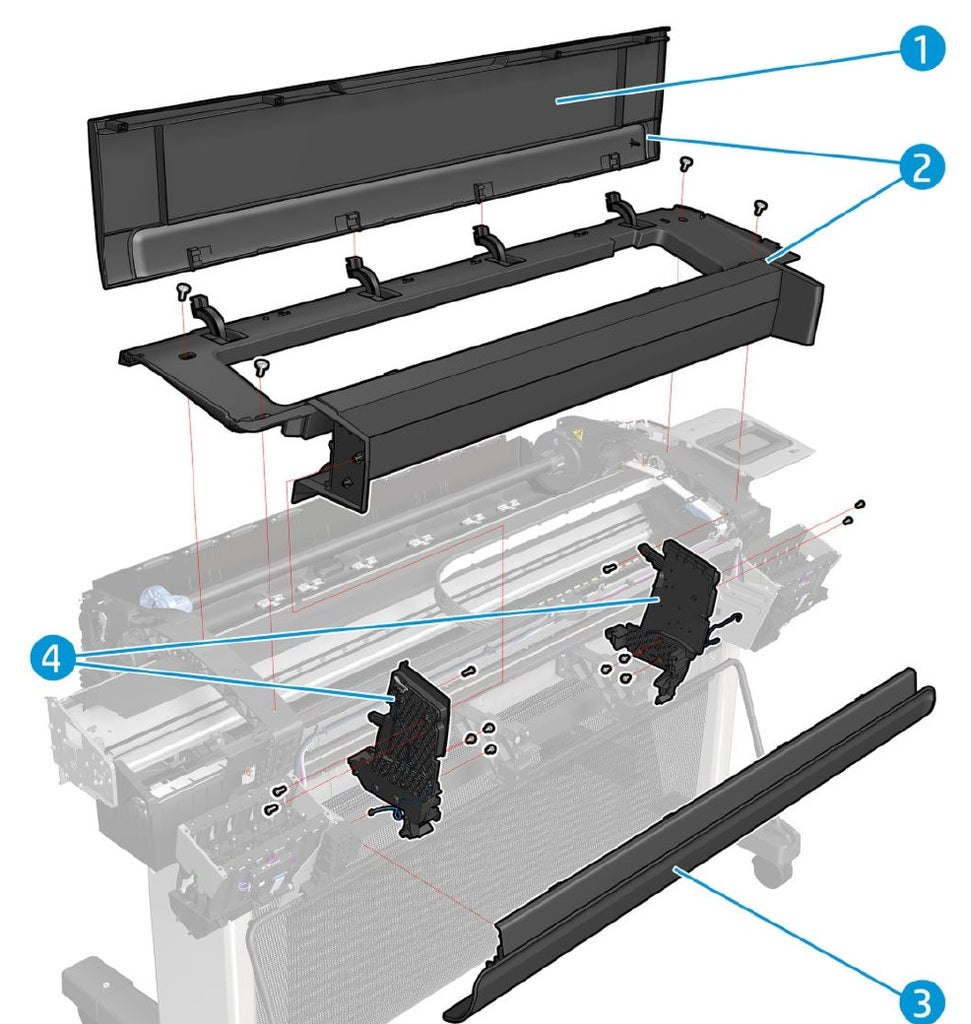 1
2
4
3