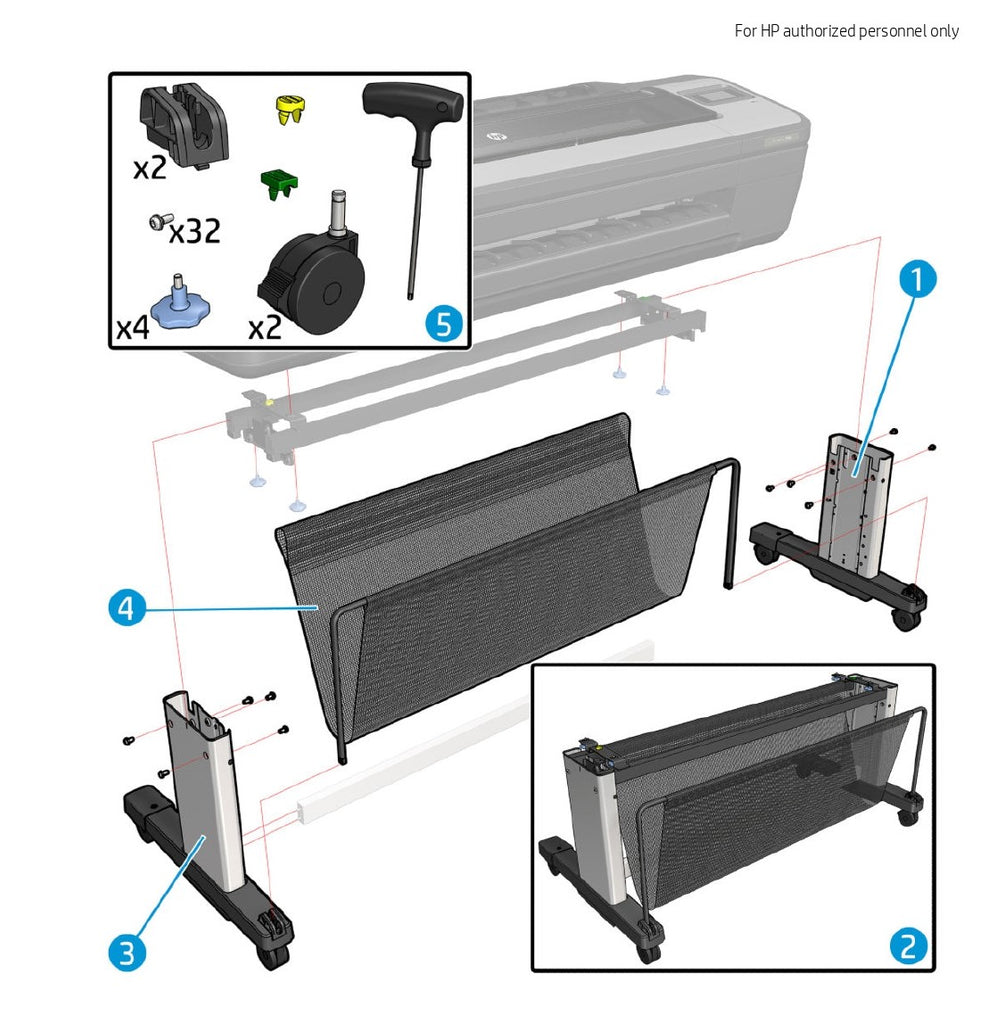 For HP authorized personnel only

x2

x32

x4

x2

5

1

4

3

2