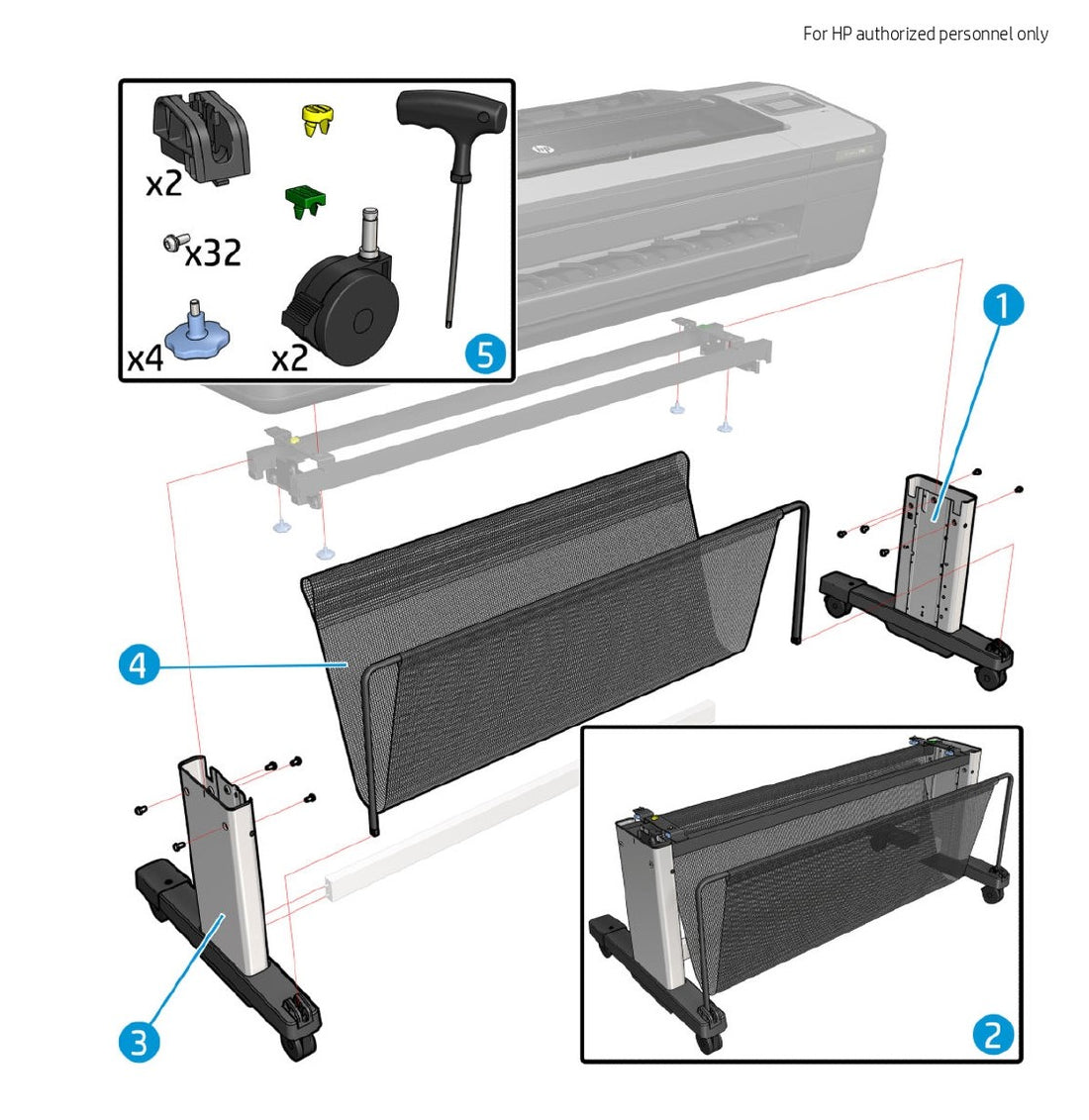 For HP authorized personnel only

x2

x32

x4

x2

5

1

4

3

2