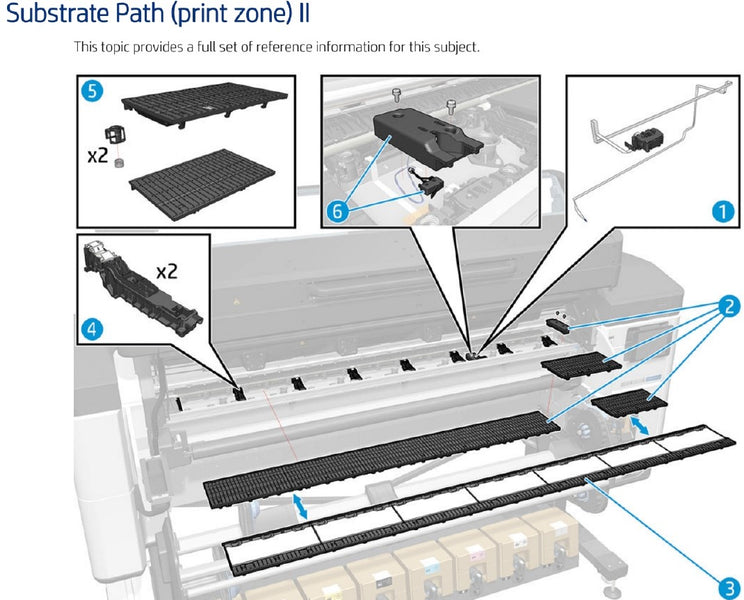 Substrate Path (print zone) II

This topic provides a full set of reference information for this subject.

5

x2

6

1

x2

4

2

3