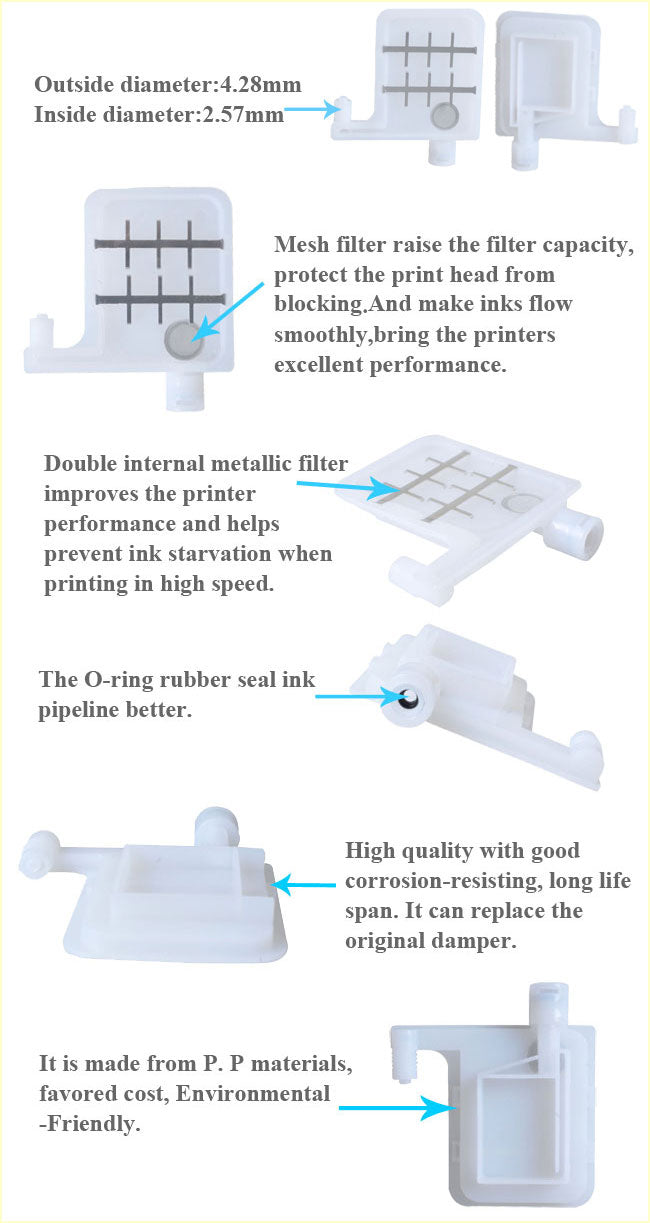 Outside diameter:4.28mm
Inside diameter:2.57mm

Mesh filter raise the filter capacity, protect the print head from blocking,And make inks flow smoothly,bring the printers excellent performance.

Double internal metallic filter improves the printer performance and helps prevent ink starvation when printing in high speed.

The O-ring rubber seal ink pipeline better.

High quality with good corrosion-resisting, long life span. It can replace the original damper.

It is made from P. P materials, favored cost, Environmental -Friendly.