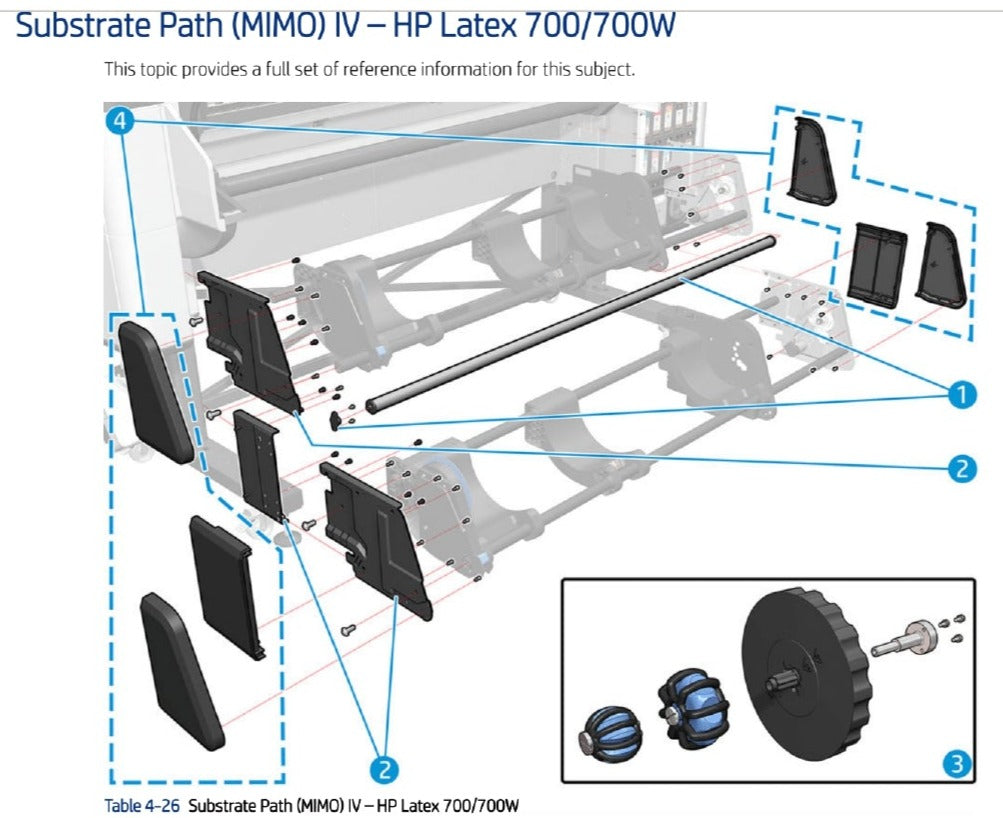 Substrate Path (MIMO) IV – HP Latex 700/700W

This topic provides a full set of reference information for this subject.

4

1

2

2

3

Table 4-26 Substrate Path (MIMO) IV – HP Latex 700/700W