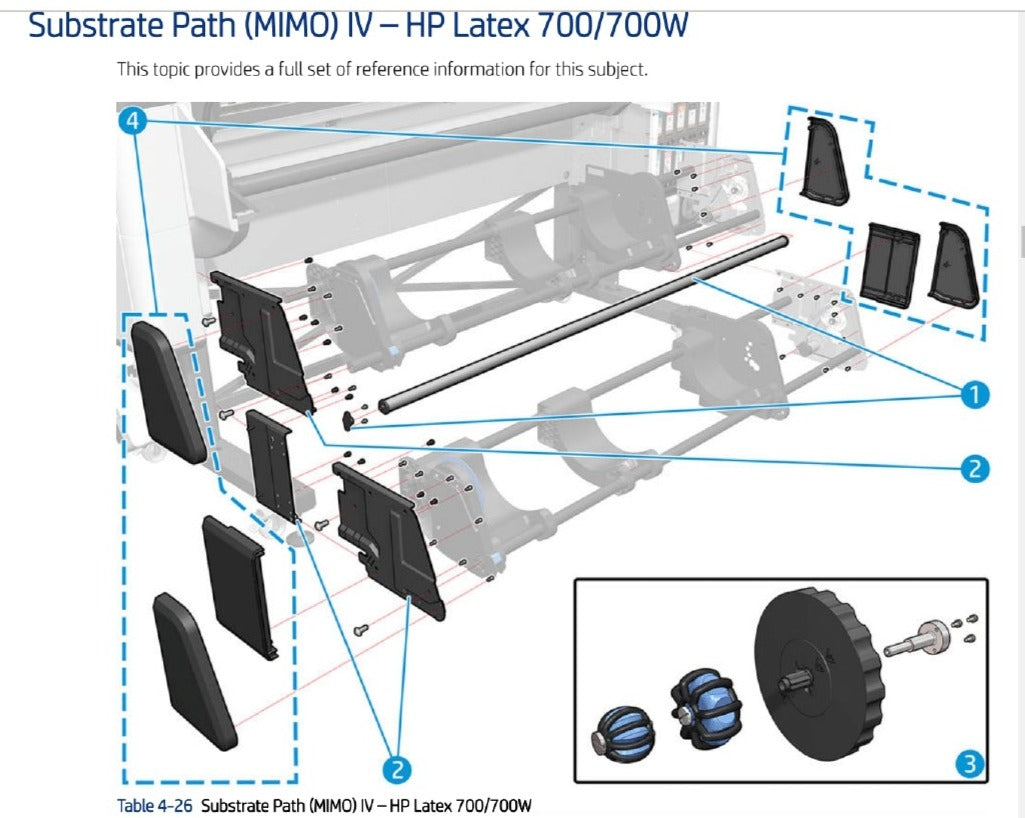 Substrate Path (MIMO) IV – HP Latex 700/700W

This topic provides a full set of reference information for this subject.

4

1

2

2

3

Table 4-26 Substrate Path (MIMO) IV – HP Latex 700/700W