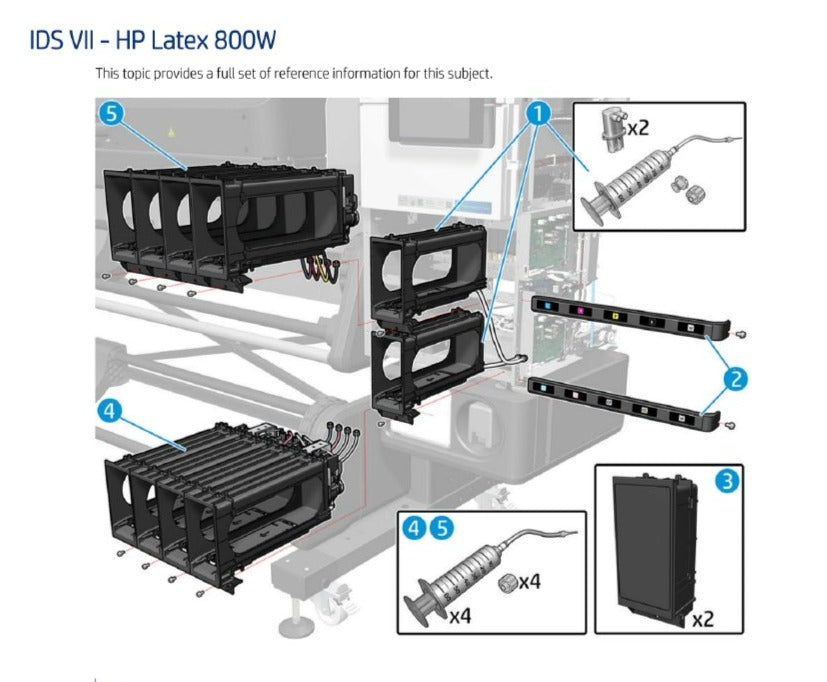 IDS VII - HP Latex 800W

This topic provides a full set of reference information for this subject.

5

1

x2

2

4

3

4 5

x4

x4

x2