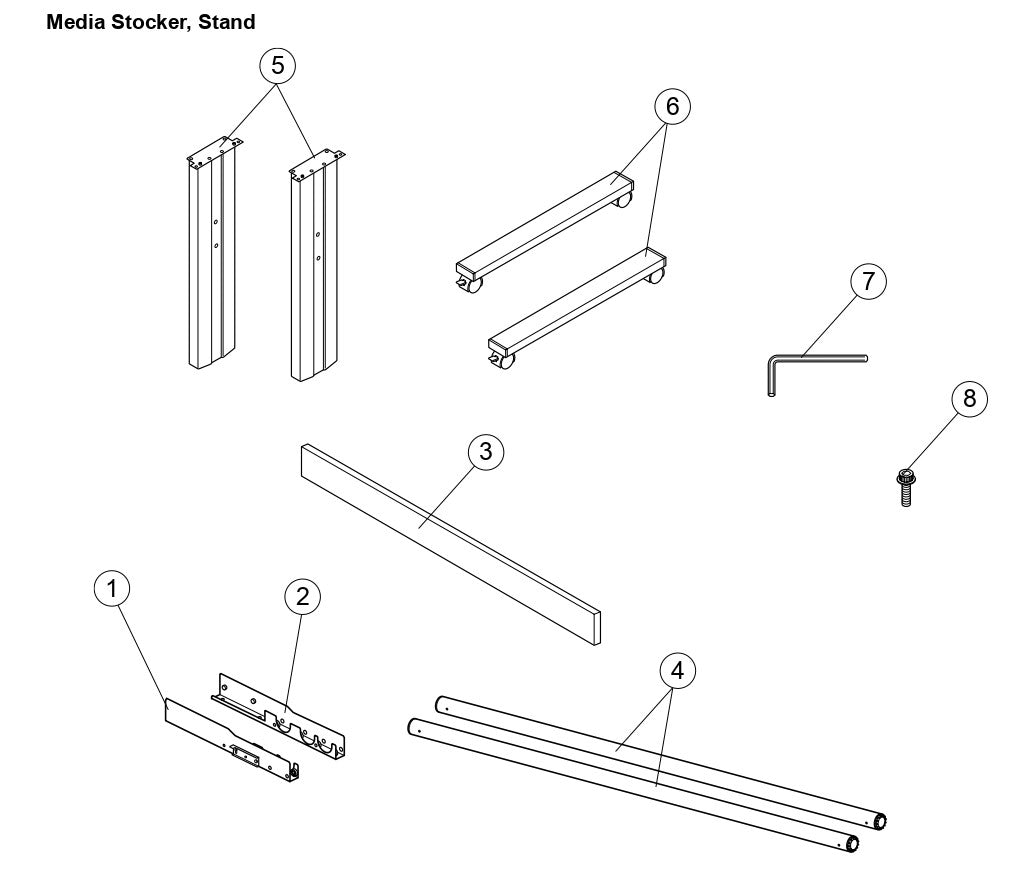 Media Stocker, Stand

5

6

7

8

3

1

2

4