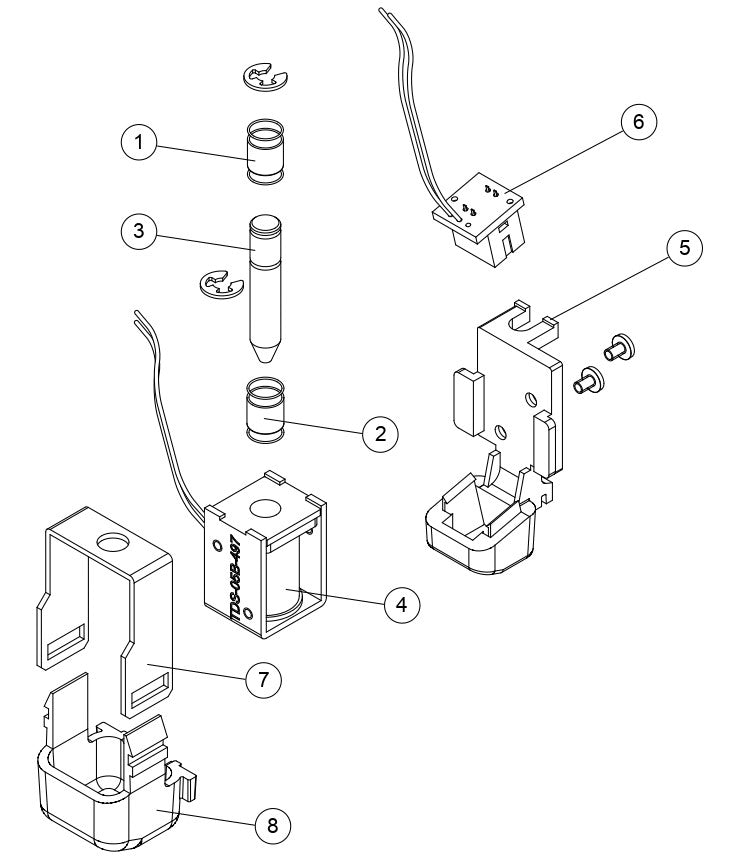 1
6
3
5
2
TDS-05B-497
4
7
8