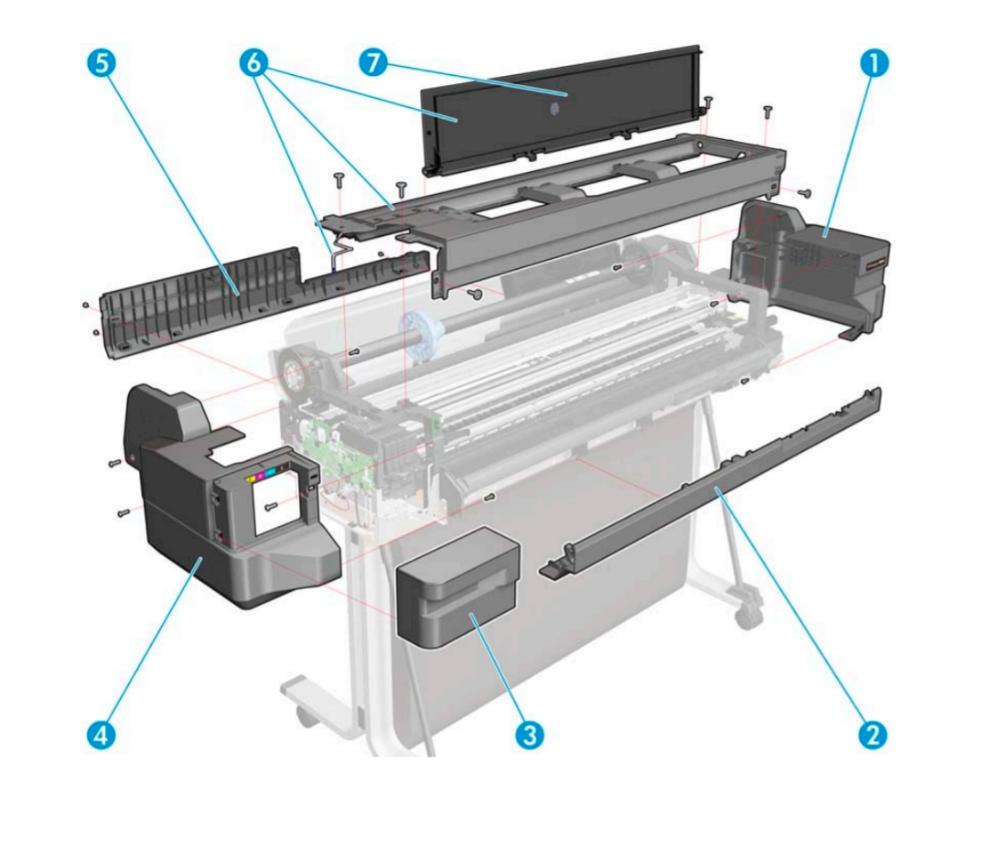 5
6
7
1
4
3
2