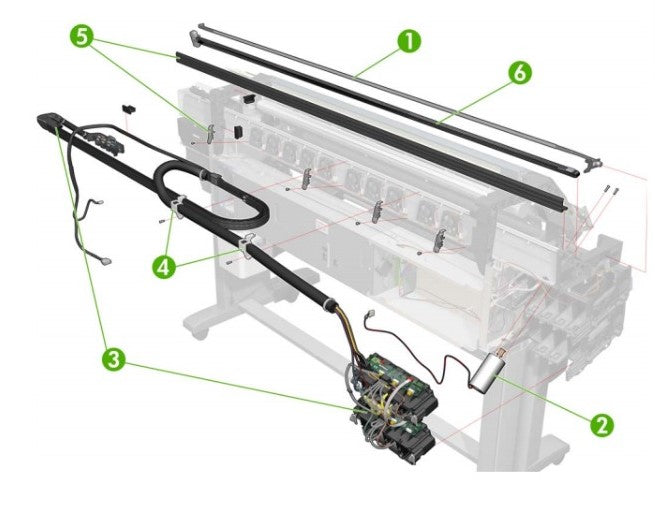 5
1
6
4
3
2