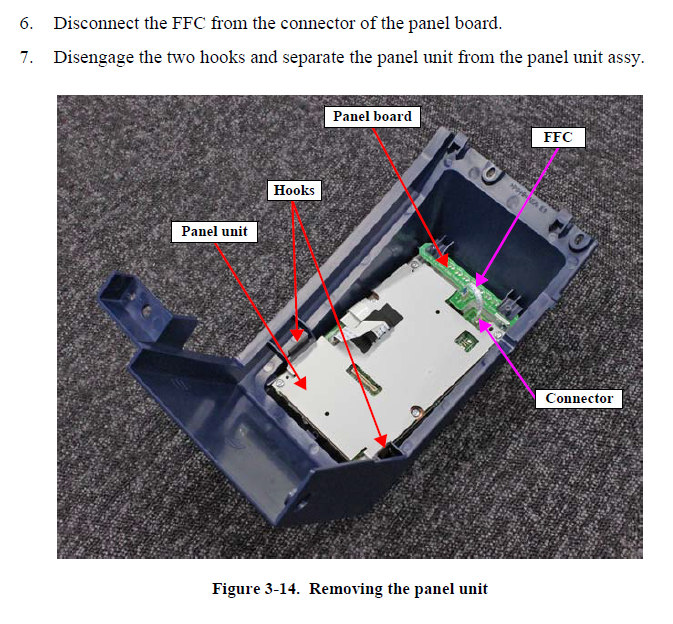 6. Disconnect the FFC from the connector of the panel board.

7. Disengage the two hooks and separate the panel unit from the panel unit assy.

Panel board

FFC

Hooks

Panel unit

Connector

Figure 3-14. Removing the panel unit