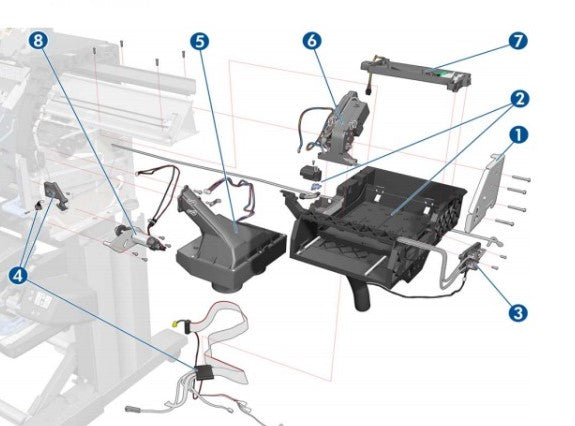 8
5
6
7
2
1
4
3