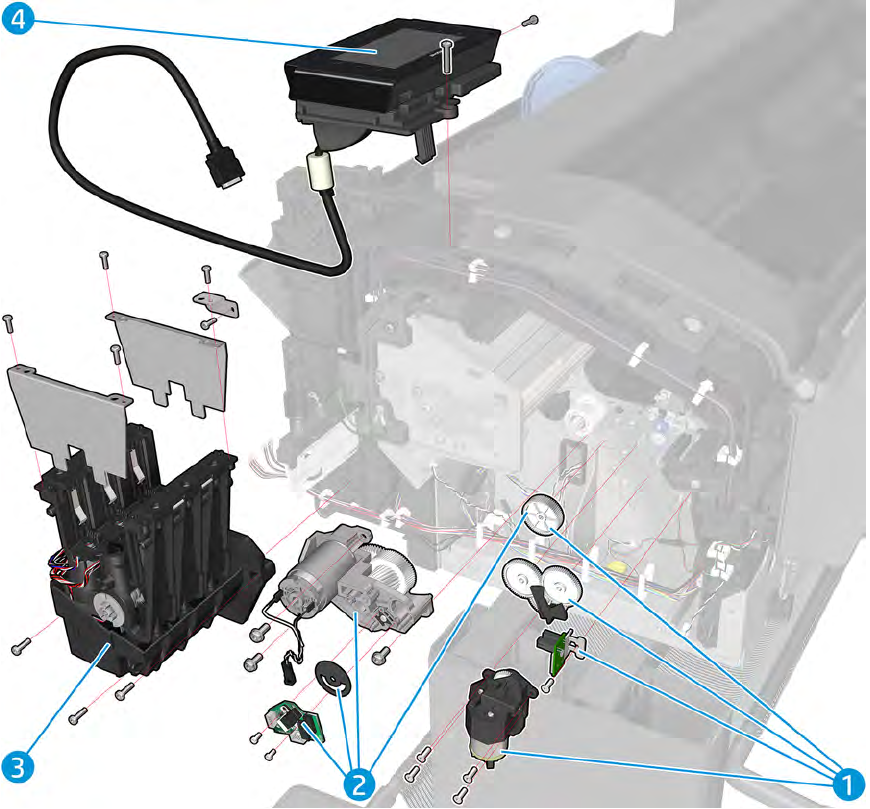 4
3
2
1