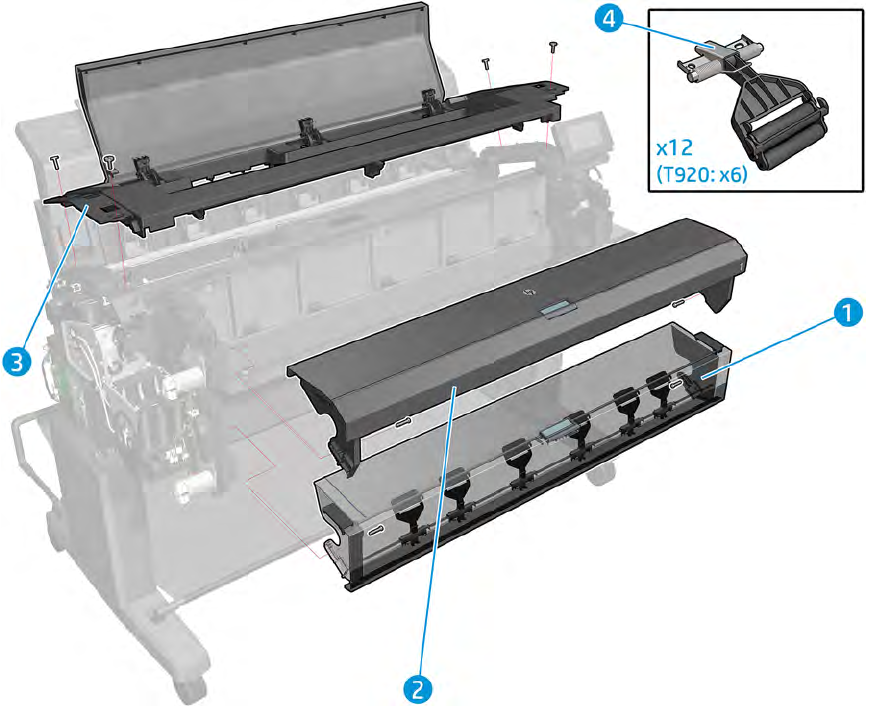 4
x12
(T920: x6)
3
1
2