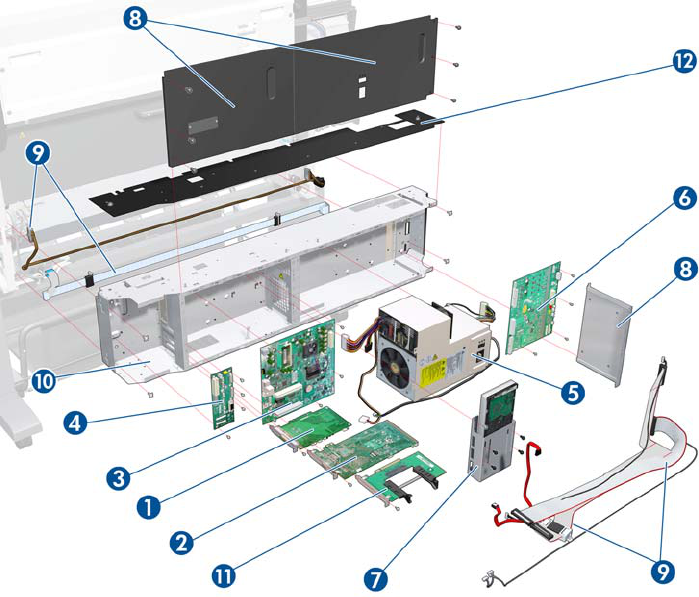 8
12
9
6
8
10
5
4
3
1
2
11
7
9