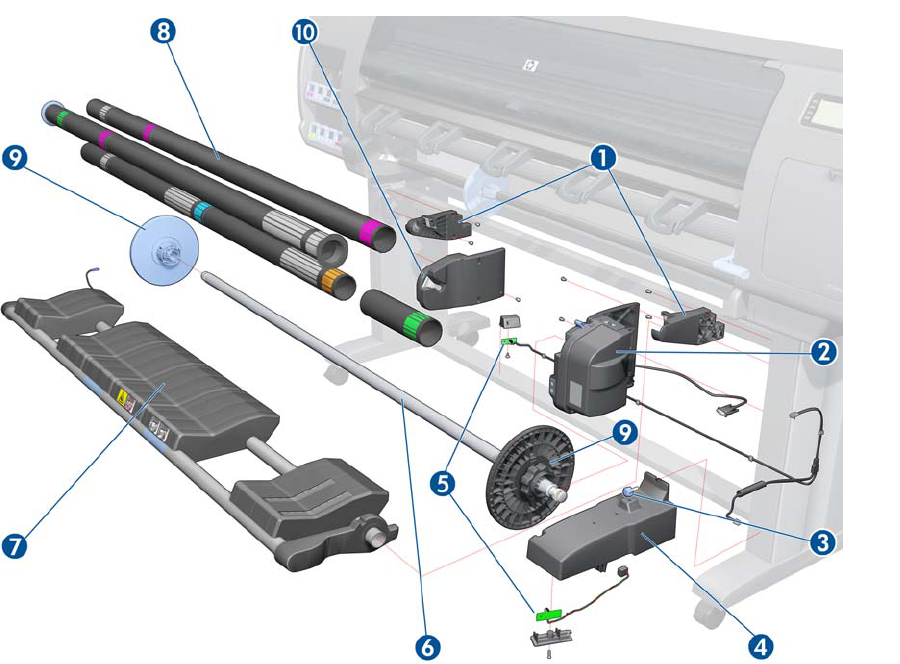 8
10
9
1
2
9
5
3
7
6
4