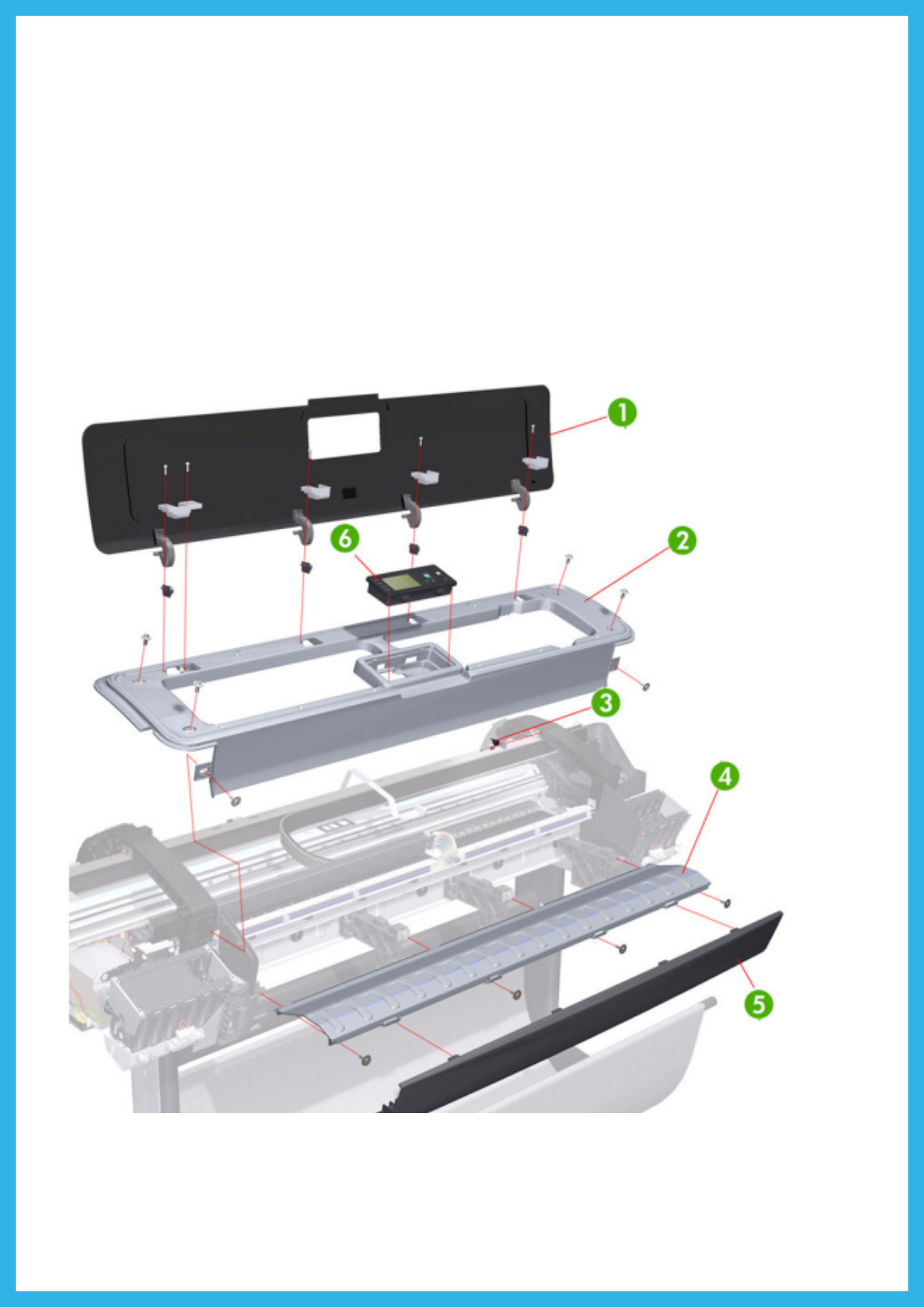 1
6
2
3
4
5