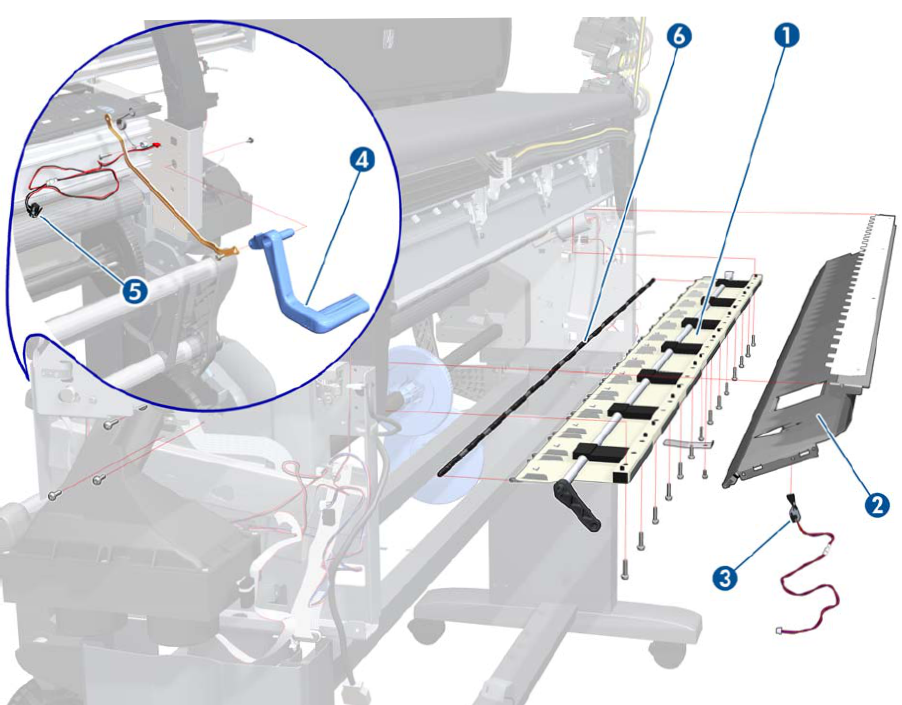 6
1
4
5
2
3