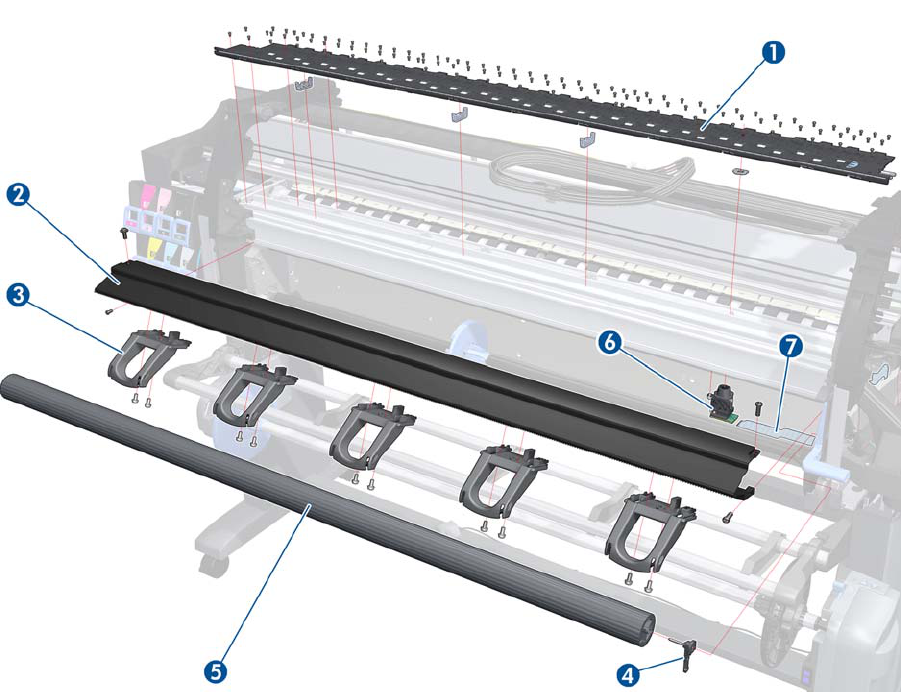 1
2
3
6
7
5
4