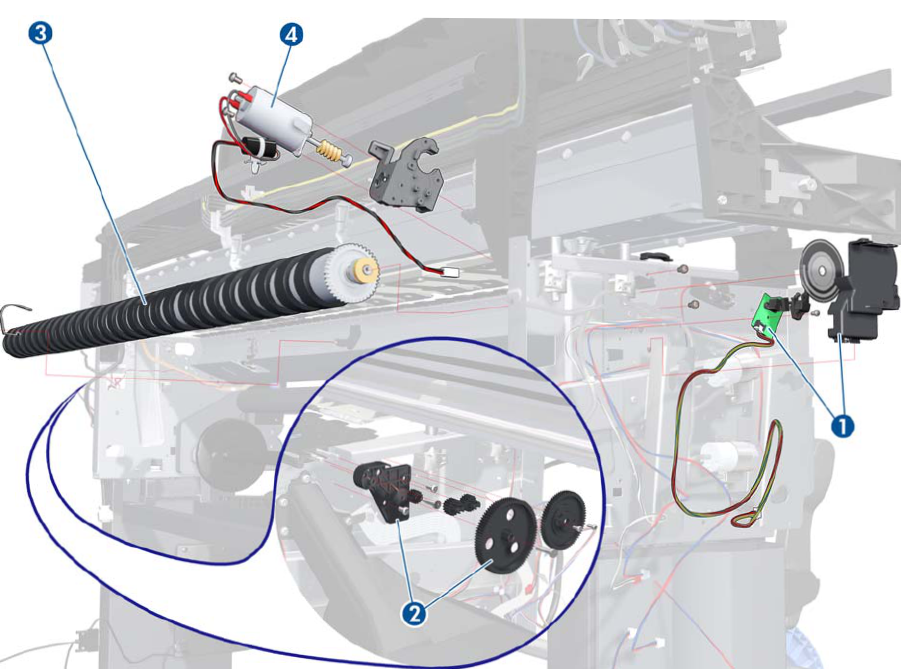 3
4
1
2