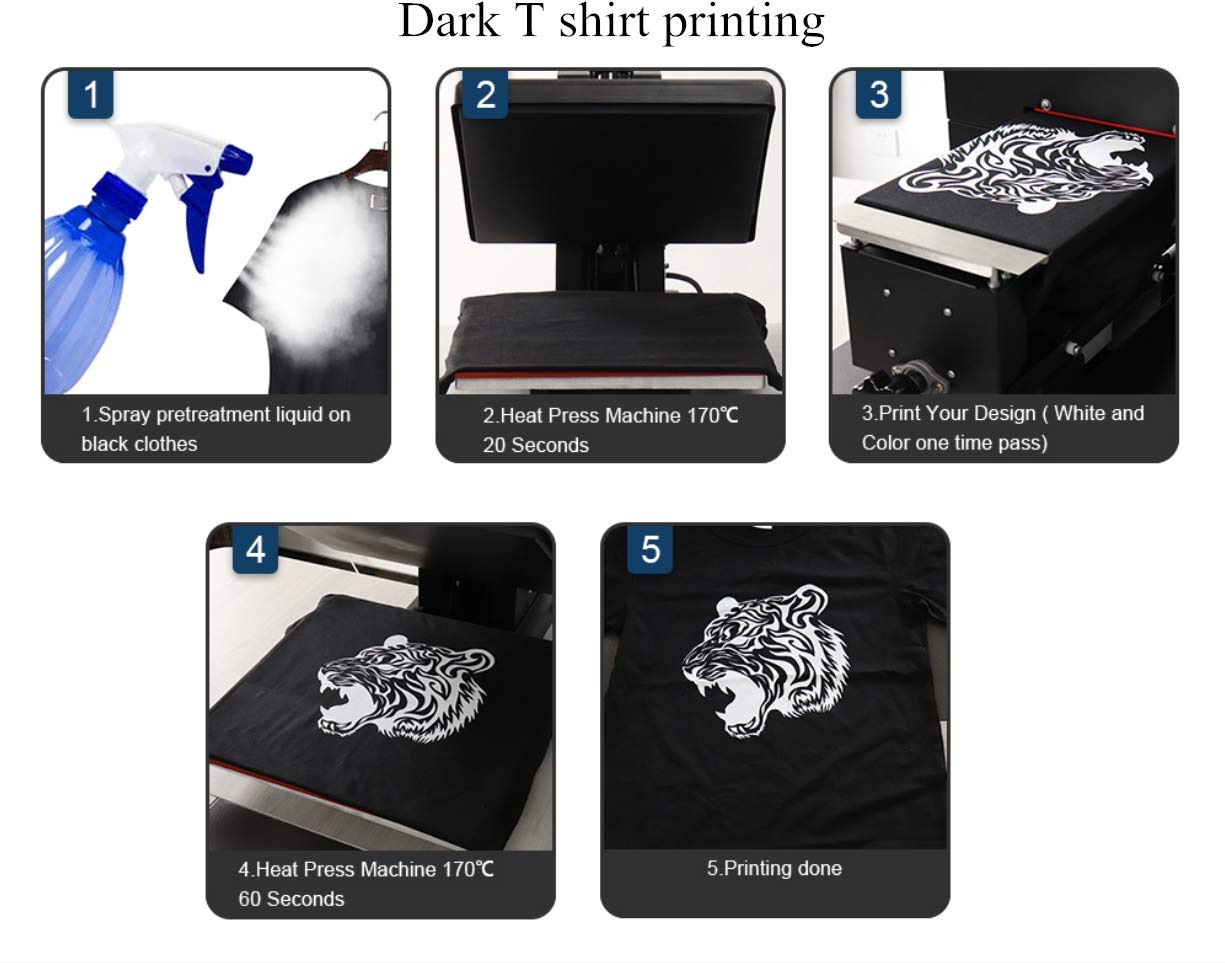 Dark T shirt printing

1

1.Spray pretreatment liquid on black clothes

2

2.Heat Press Machine 170℃ 20 Seconds

3

3.Print Your Design ( White and Color one time pass)

4

4.Heat Press Machine 170℃ 60 Seconds

5

5.Printing done