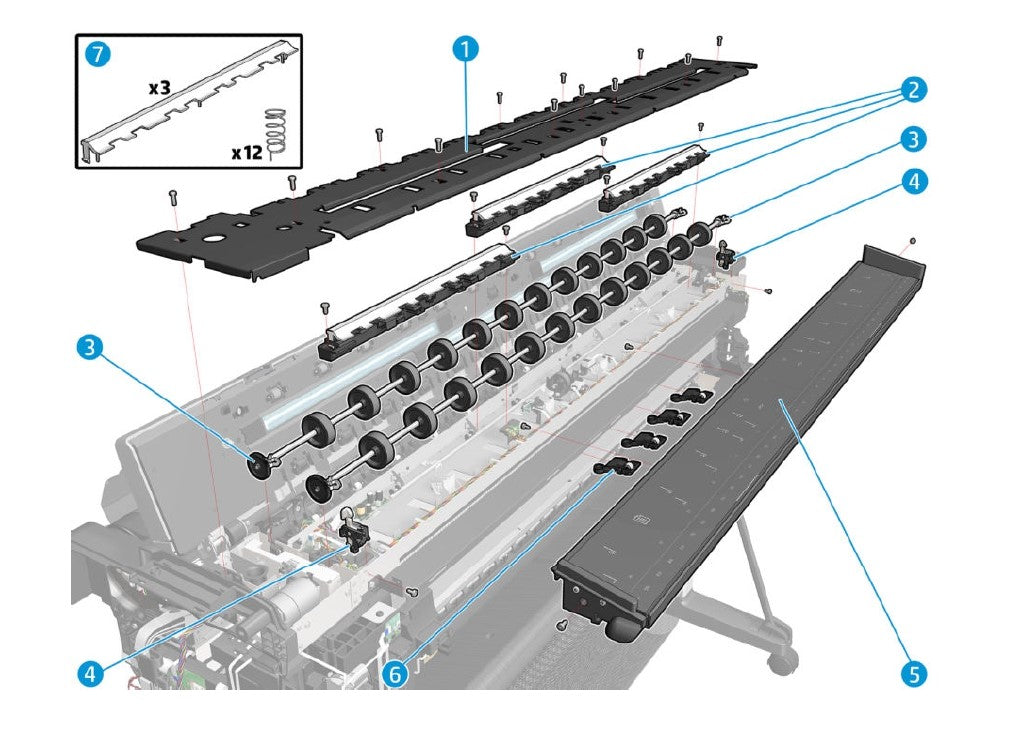 7
x3
x12
1
2
3
4
3
4
6
5