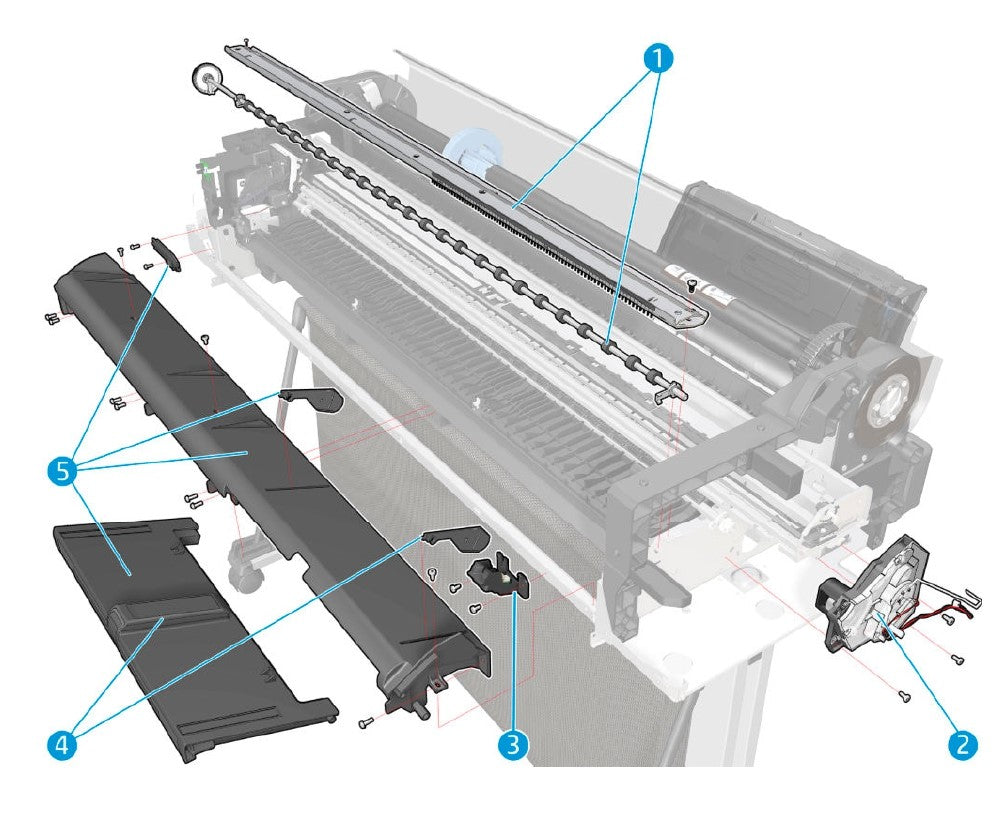 1
5
4
3
2