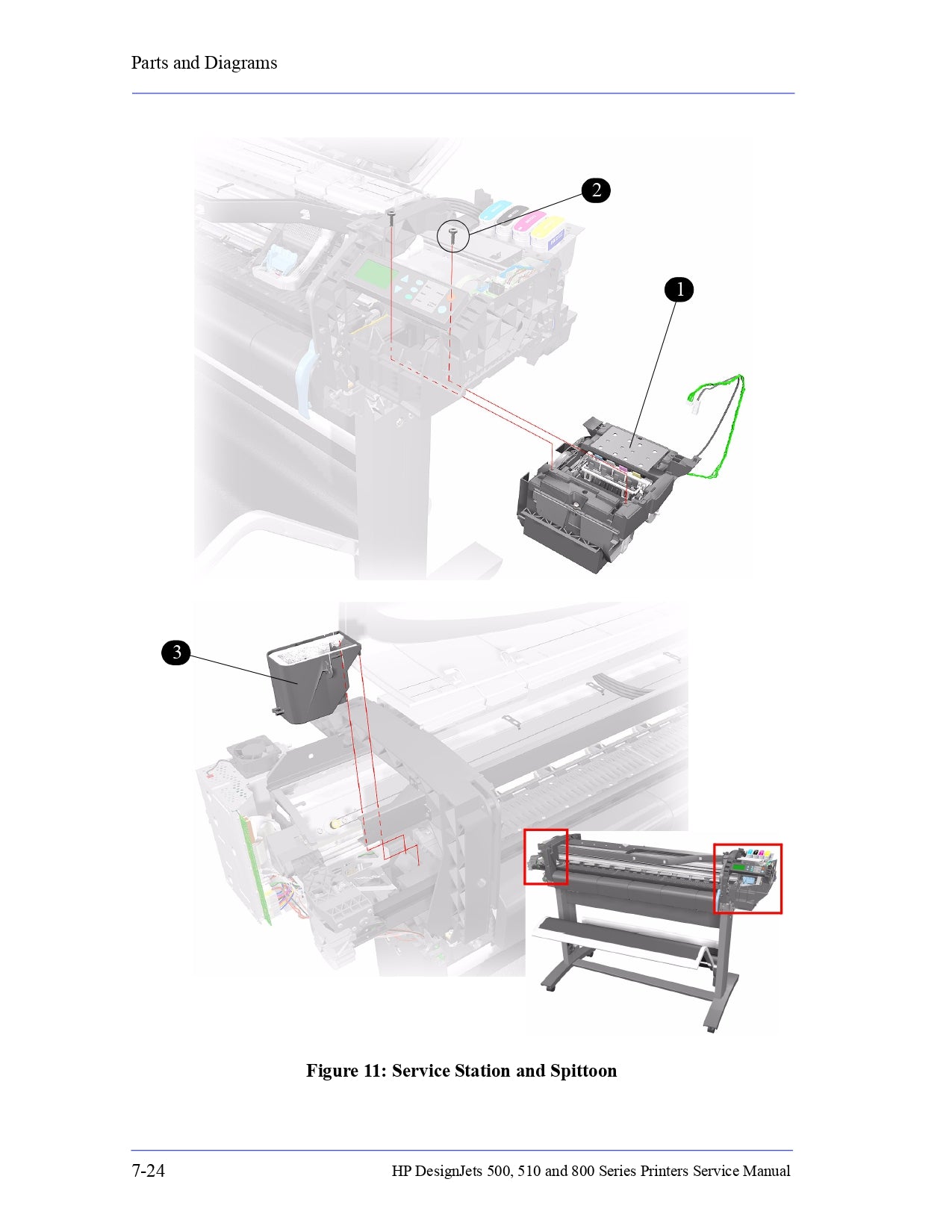 Parts and Diagrams

2

1

3

Figure 11: Service Station and Spittoon

7-24

HP DesignJets 500, 510 and 800 Series Printers Service Manual