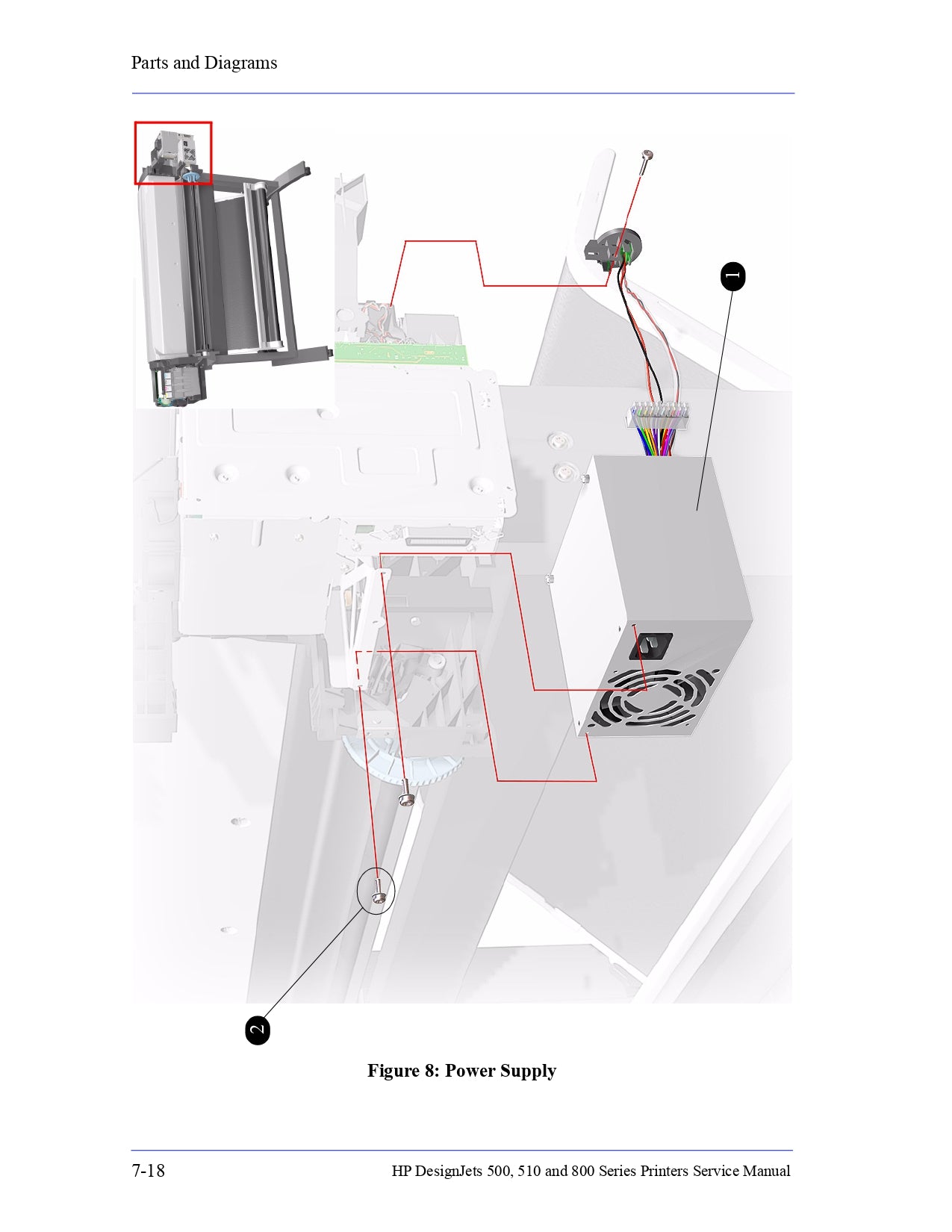 Parts and Diagrams

1

2

Figure 8: Power Supply

7-18

HP DesignJets 500, 510 and 800 Series Printers Service Manual