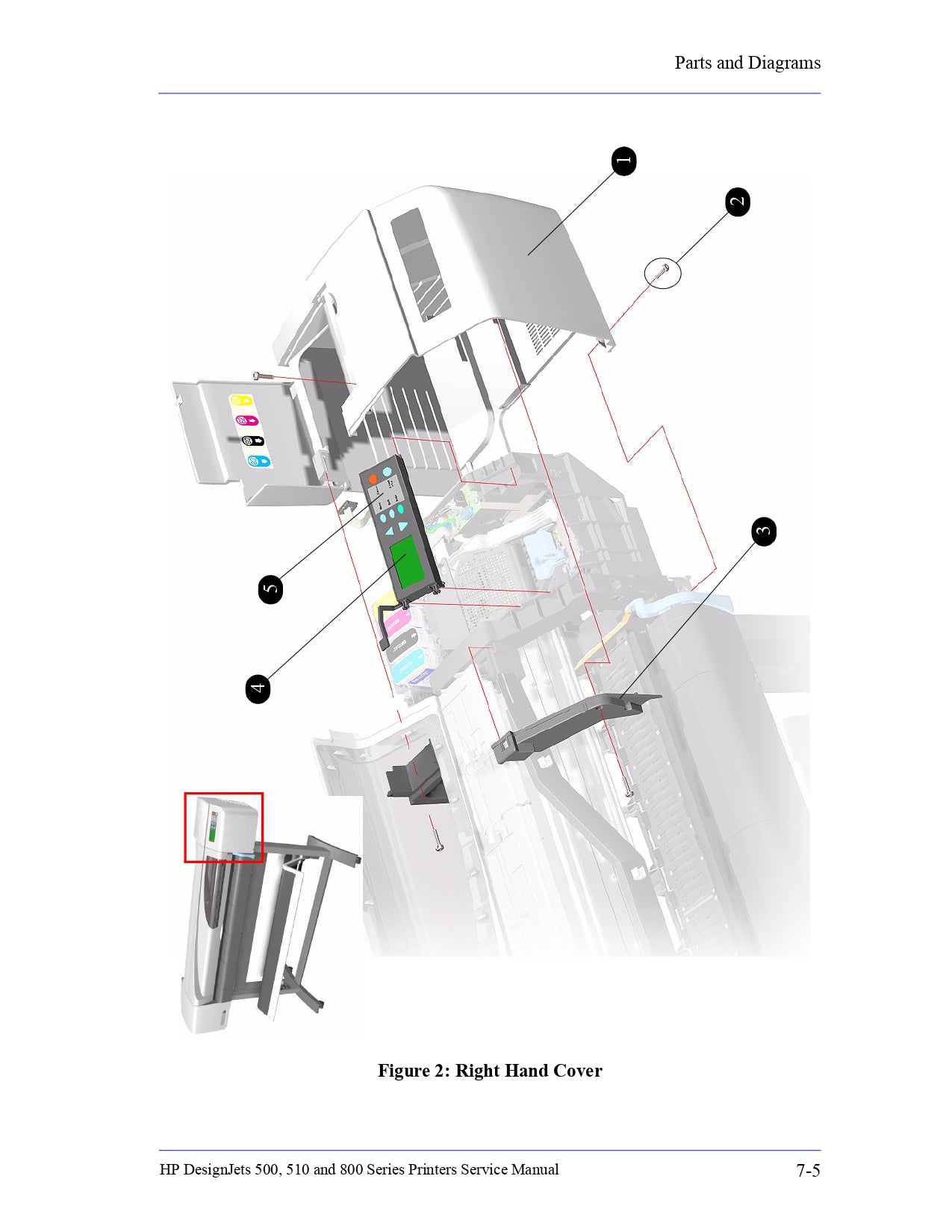 Parts and Diagrams

1

2

3

5

4

Figure 2: Right Hand Cover

HP DesignJets 500, 510 and 800 Series Printers Service Manual

7-5