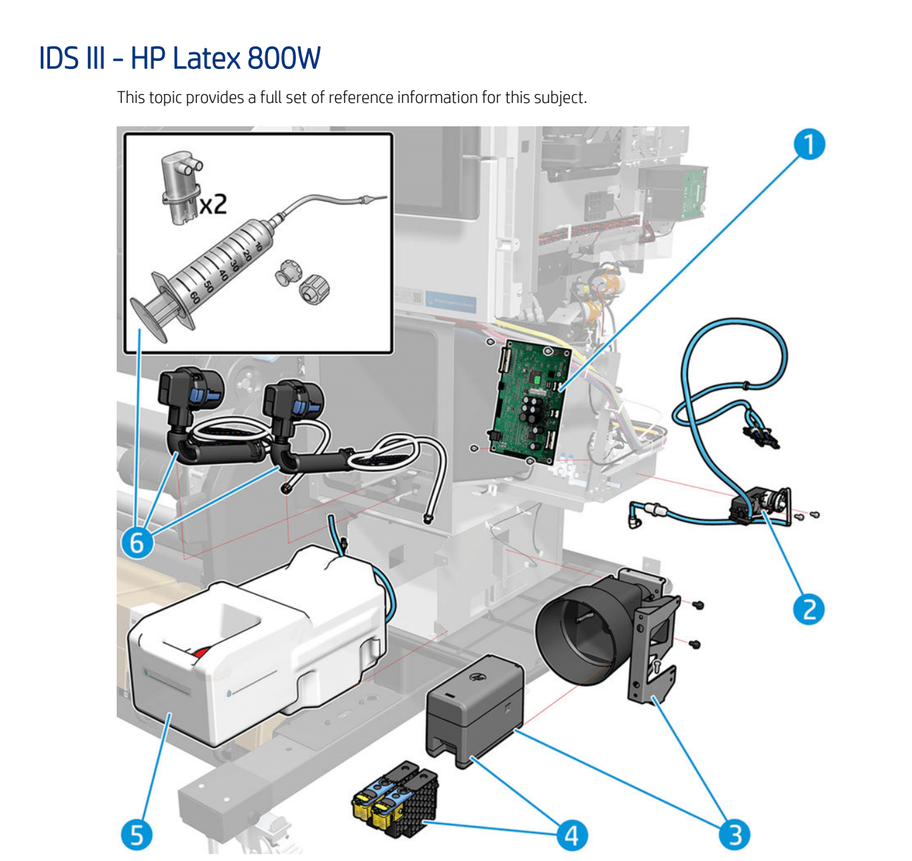 IDS III - HP Latex 800W

This topic provides a full set of reference information for this subject.

x2

10 20 30 40 50 60

1

2

3

4

5

6